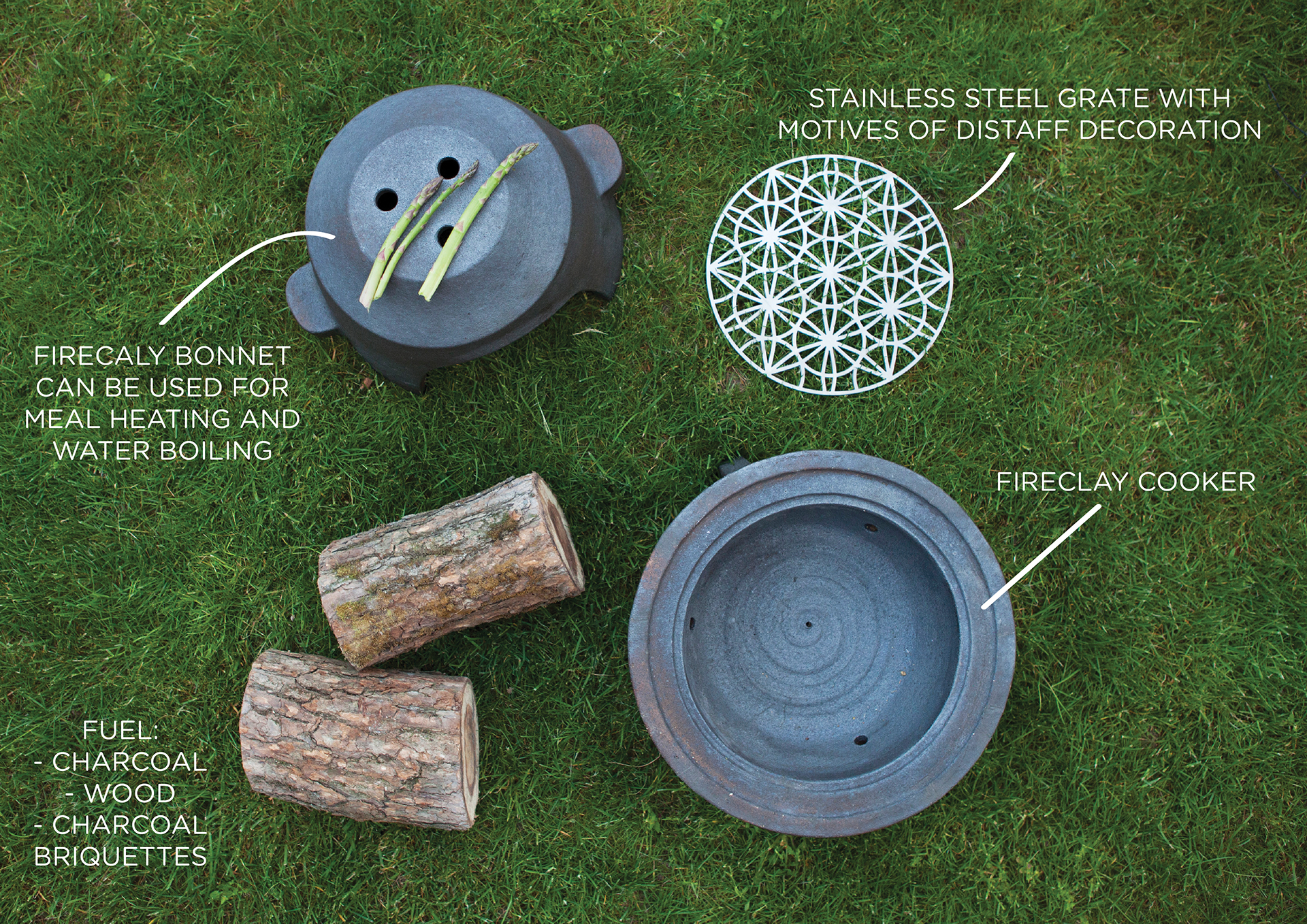 STAINLESS STEEL GRATE WITH MOTIVES OF DISTAFF DECORATION

FIRECALY BONNET CAN BE USED FOR MEAL HEATING AND WATER BOILING

FIRECLAY COOKER

FUEL:
- CHARCOAL
- WOOD
- CHARCOAL BRIQUETTES