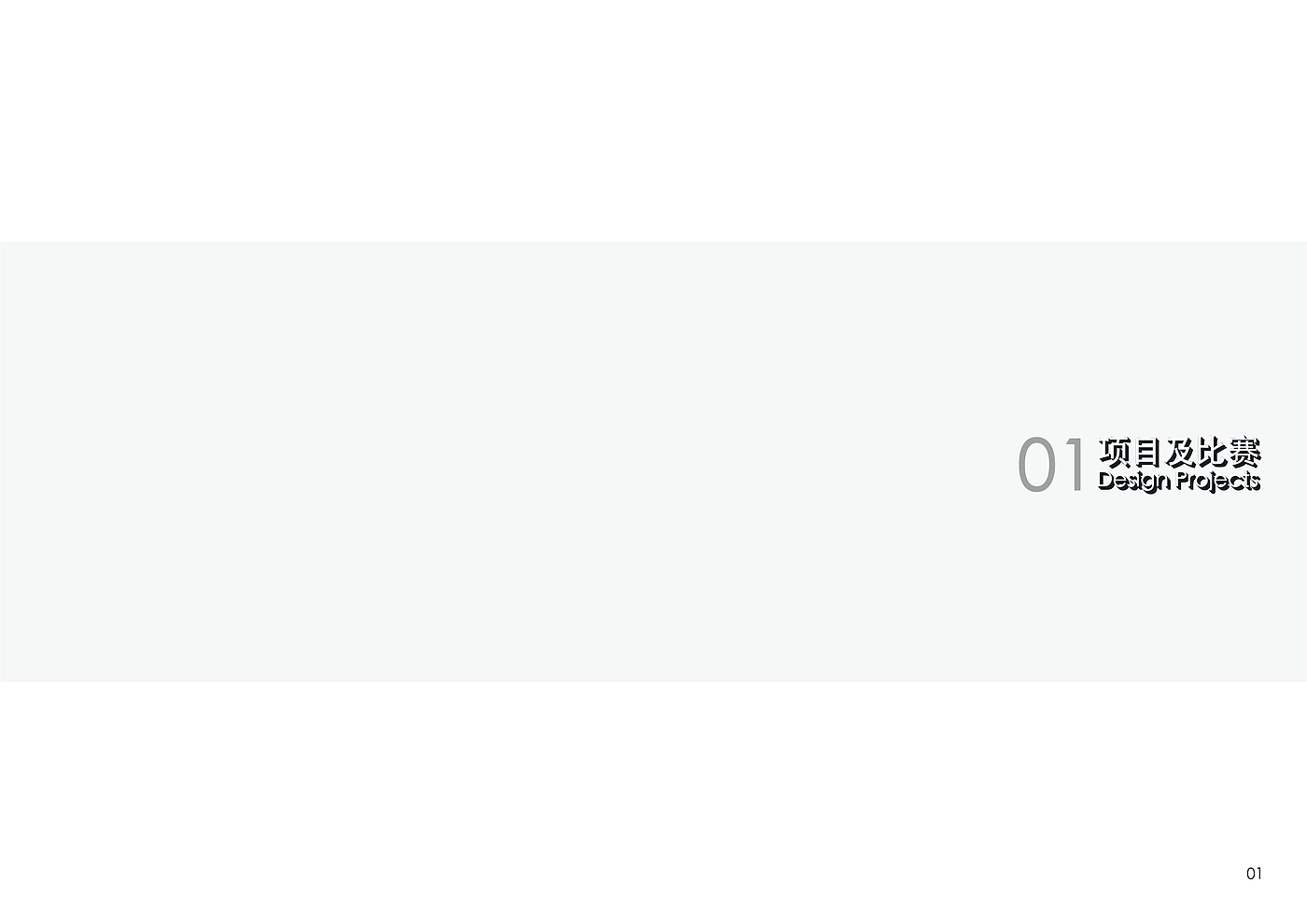 01 项目及比赛
Design Projects

01