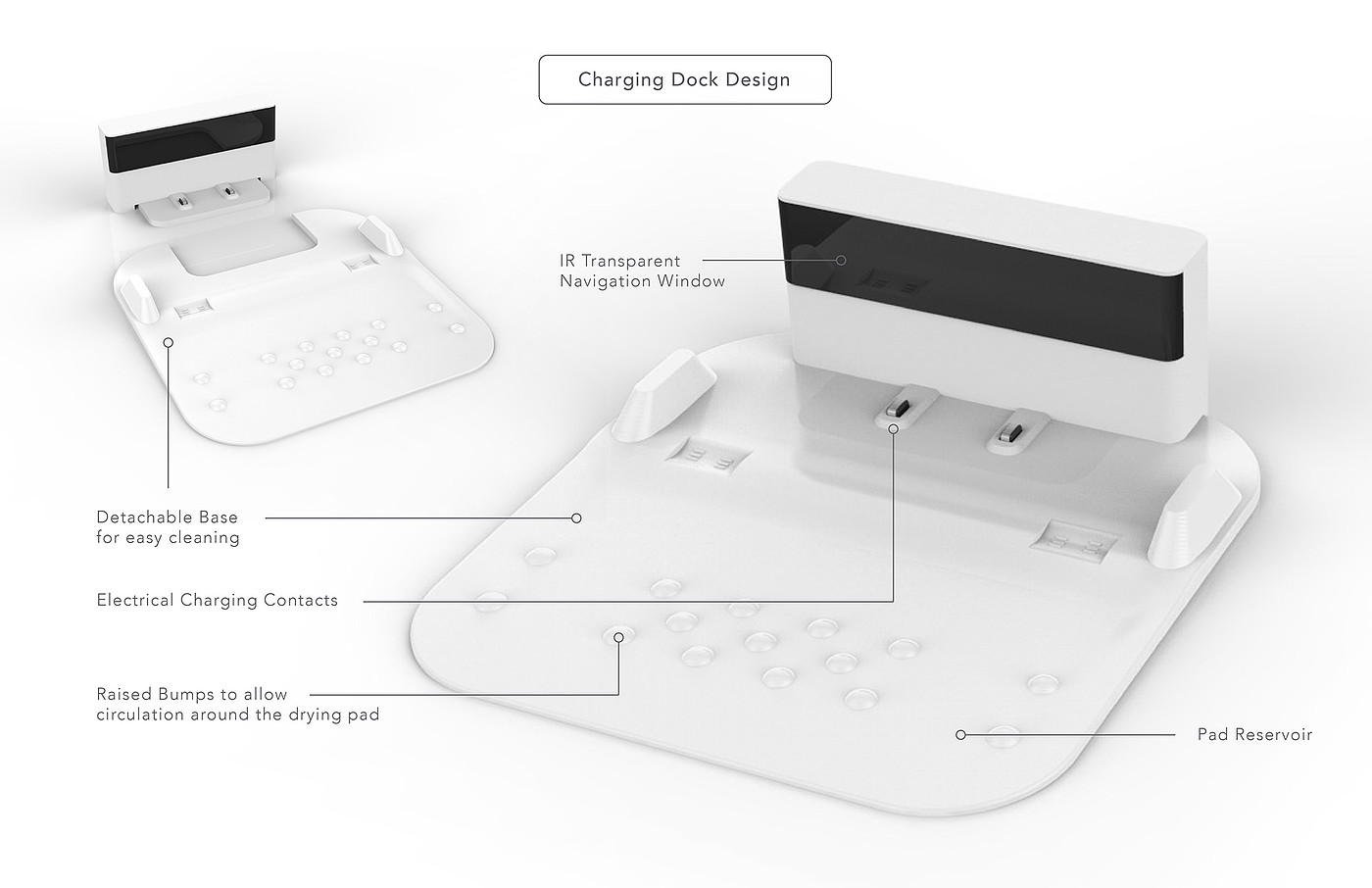 Charging Dock Design

IR Transparent
Navigation Window

Detachable Base
for easy cleaning

Electrical Charging Contacts

Raised Bumps to allow
circulation around the drying pad

Pad Reservoir