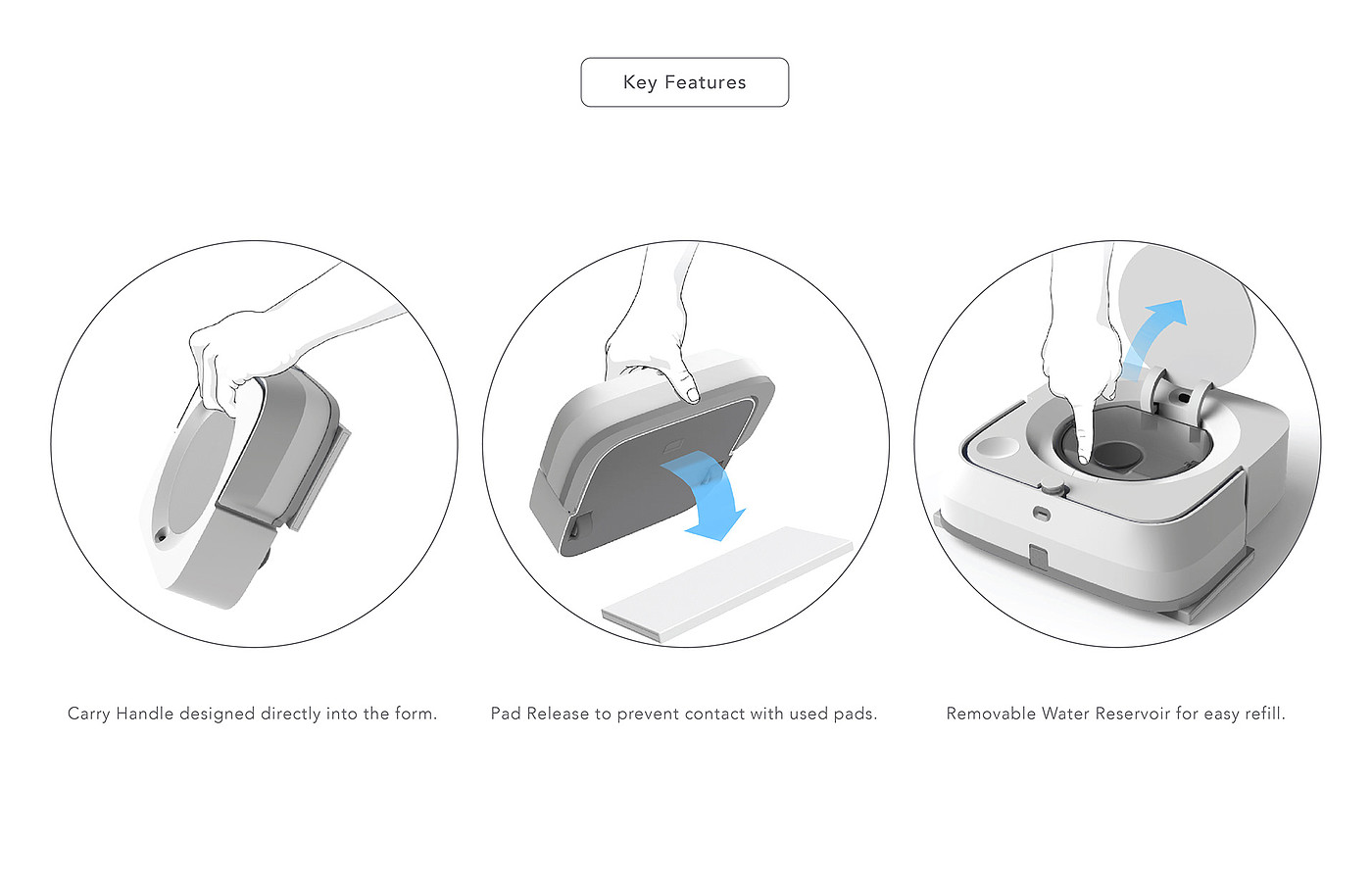 Key Features

Carry Handle designed directly into the form.

Pad Release to prevent contact with used pads.

Removable Water Reservoir for easy refill.