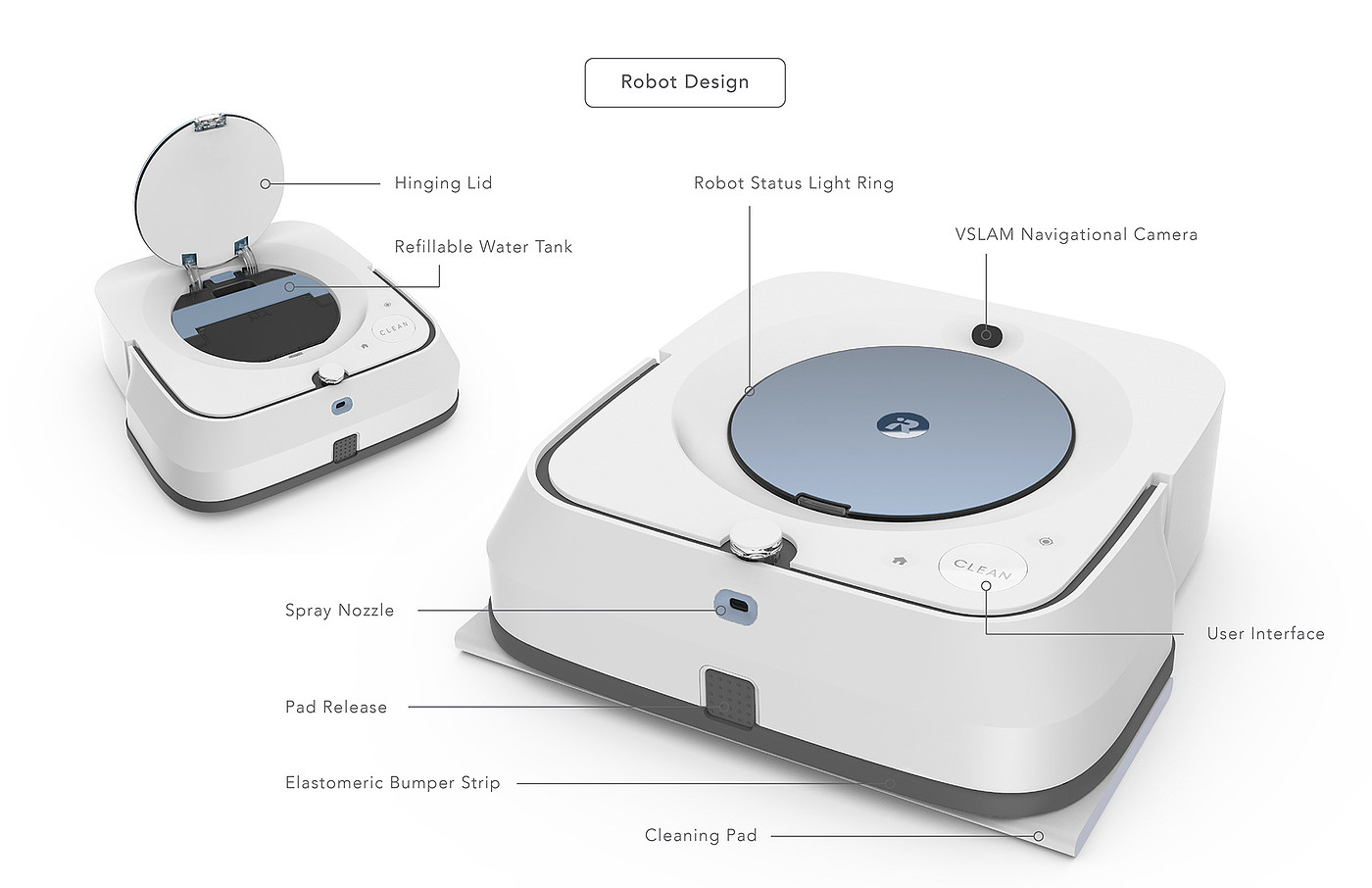 Robot Design

Hinging Lid

Refillable Water Tank

CLEAN

Robot Status Light Ring

VSLAM Navigational Camera

CLEAN

Spray Nozzle

User Interface

Pad Release

Elastomeric Bumper Strip

Cleaning Pad