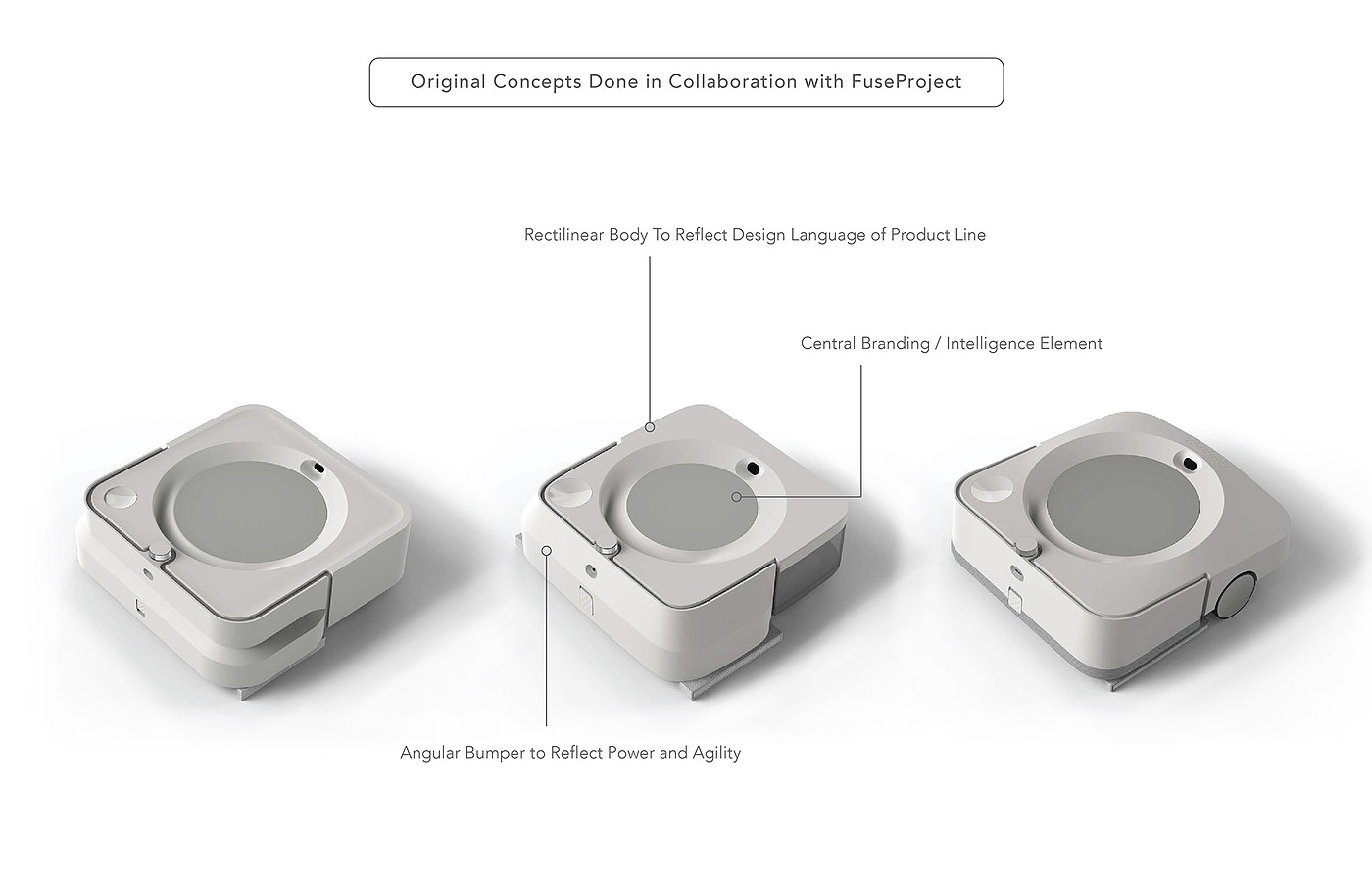 Original Concepts Done in Collaboration with FuseProject

Rectilinear Body To Reflect Design Language of Product Line

Central Branding / Intelligence Element

Angular Bumper to Reflect Power and Agility