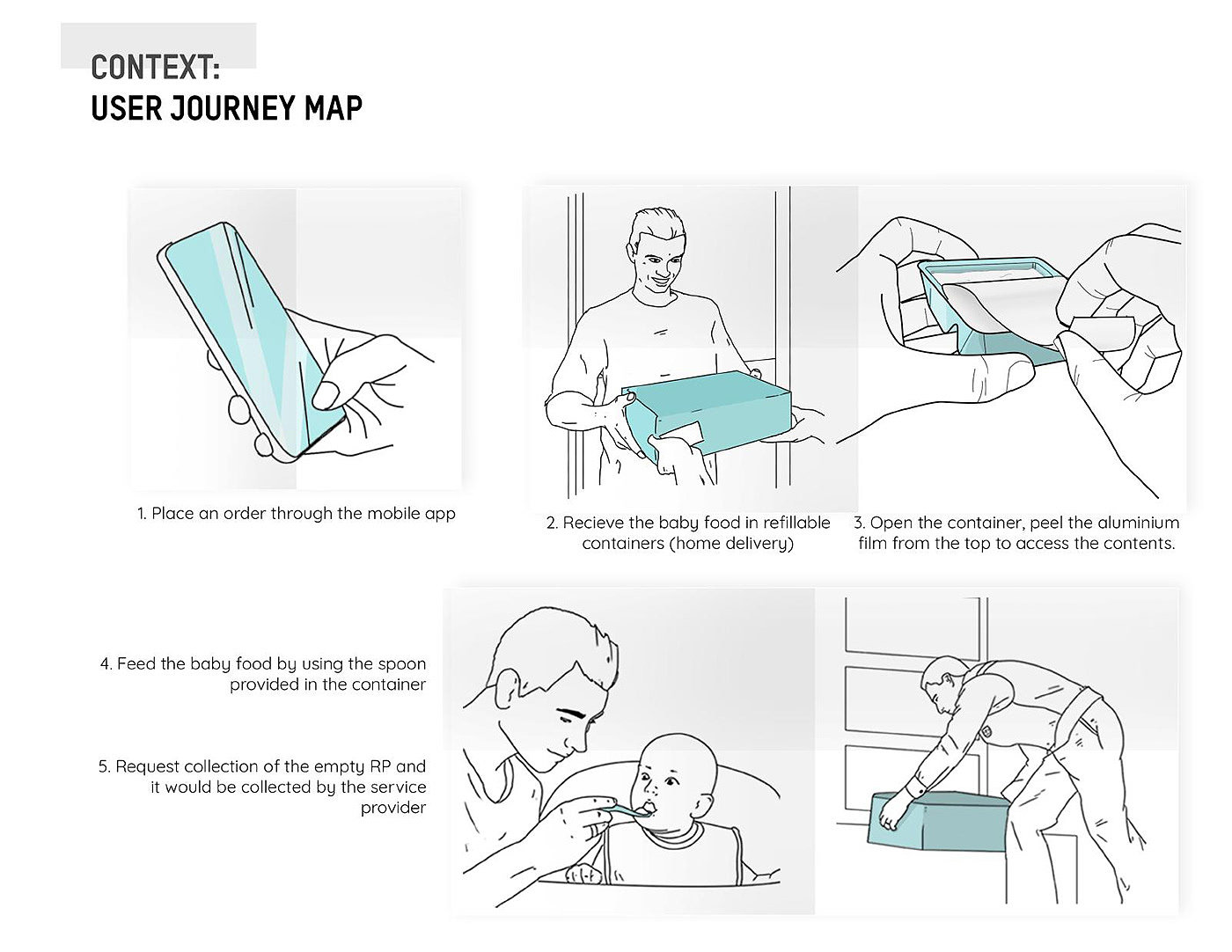 CONTEXT:
USER JOURNEY MAP

1. Place an order through the mobile app

2. Recieve the baby food in refillable containers (home delivery)

3. Open the container, peel the aluminium film from the top to access the contents.

4. Feed the baby food by using the spoon provided in the container

5. Request collection of the empty RP and it would be collected by the service provider