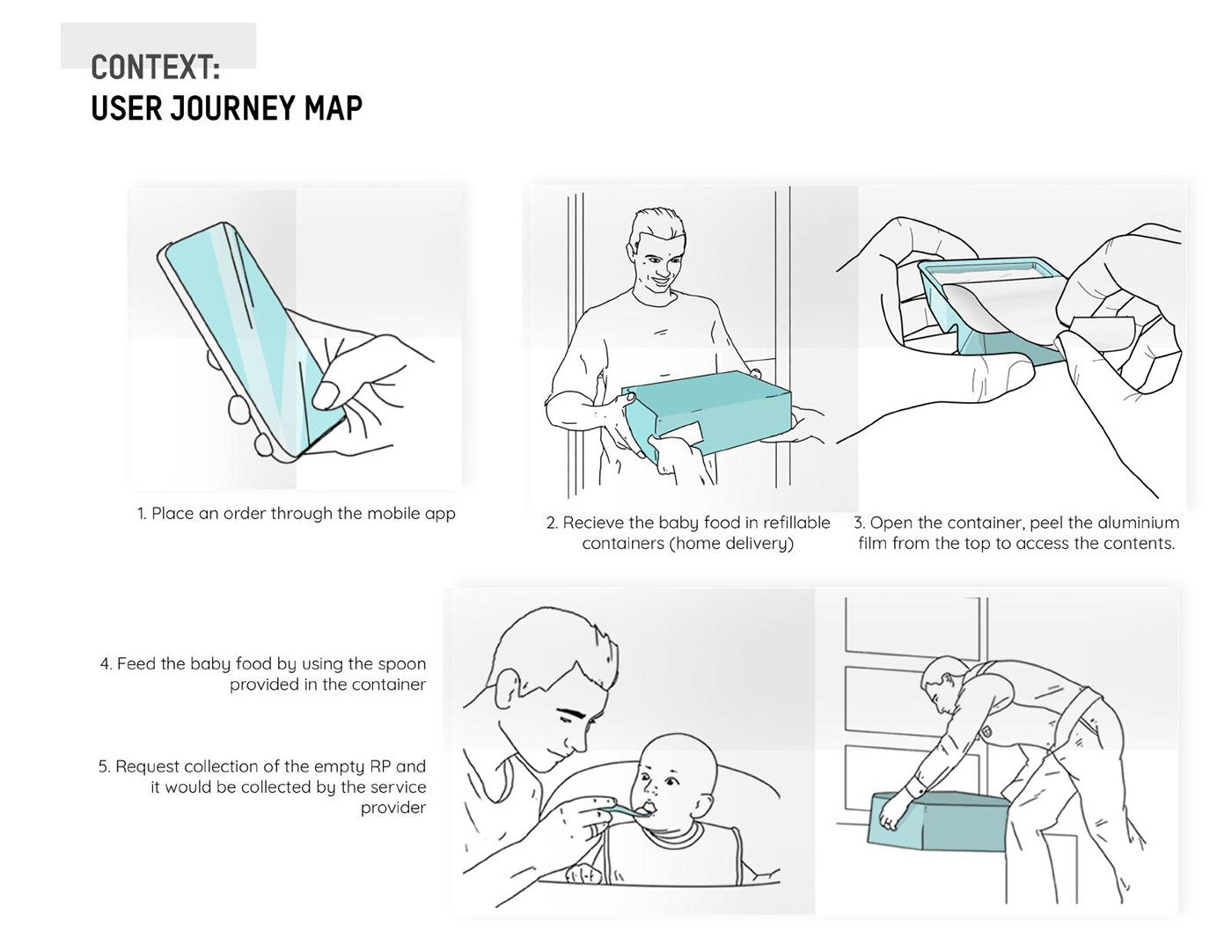 CONTEXT:
USER JOURNEY MAP

1. Place an order through the mobile app

2. Recieve the baby food in refillable containers (home delivery)

3. Open the container, peel the aluminium film from the top to access the contents.

4. Feed the baby food by using the spoon provided in the container

5. Request collection of the empty RP and it would be collected by the service provider