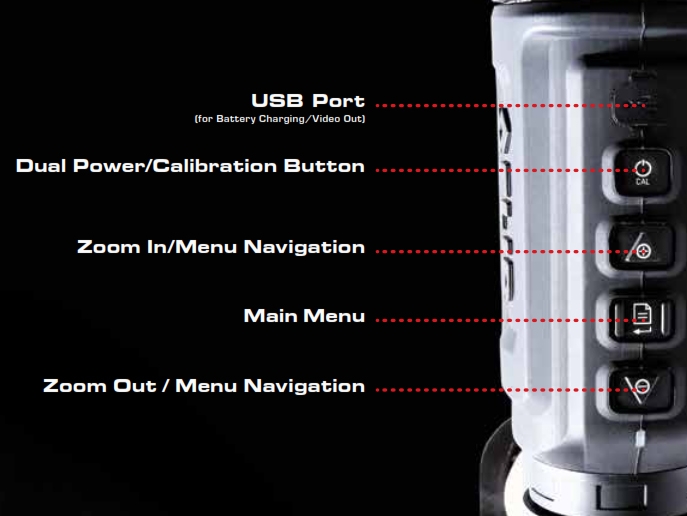 USB Port
(for Battery Charging/Video Out)

Dual Power/Calibration Button

Zoom In/Menu Navigation

Main Menu

Zoom Out / Menu Navigation

CAL