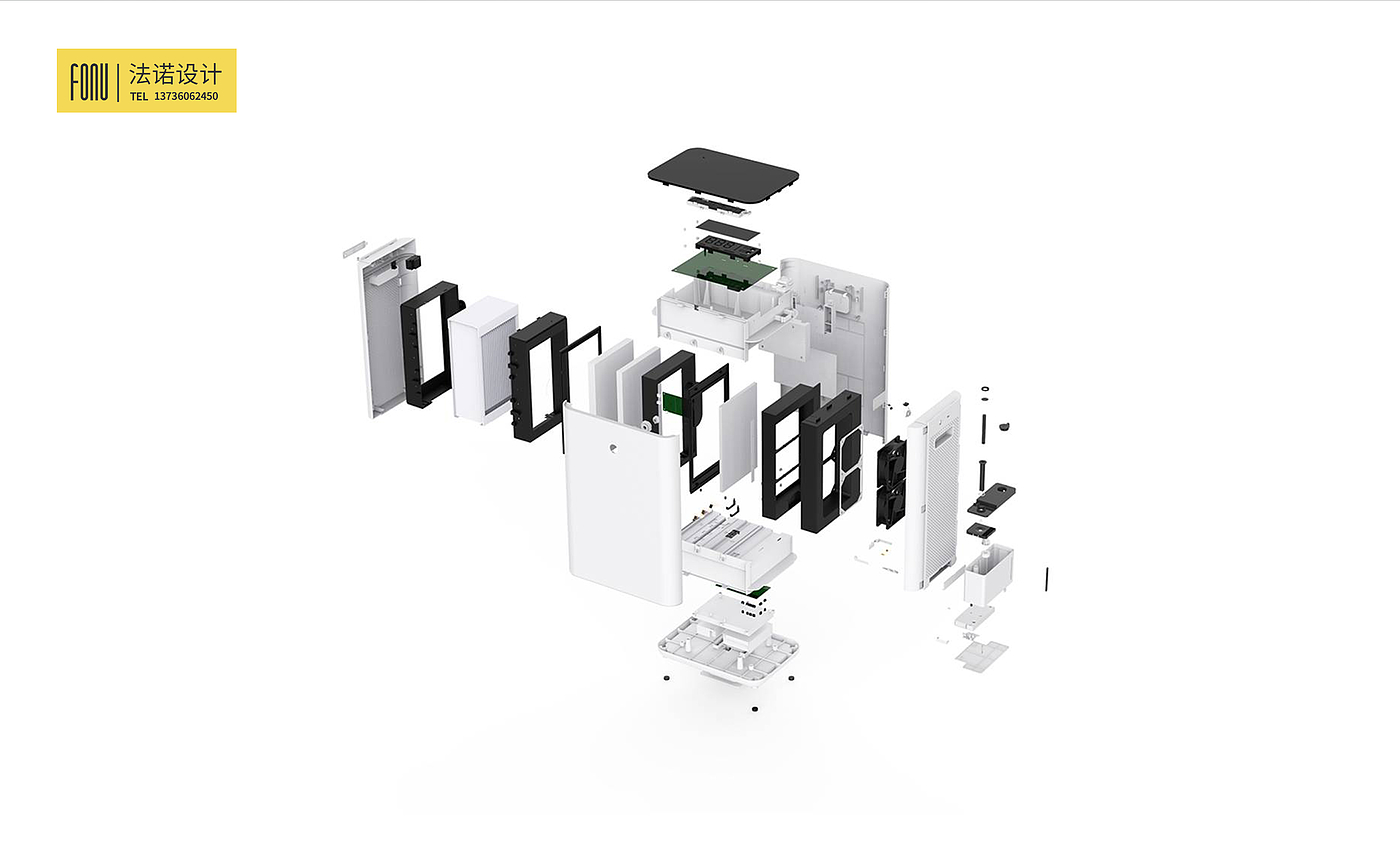 FONU 法诺设计
TEL 13736062450