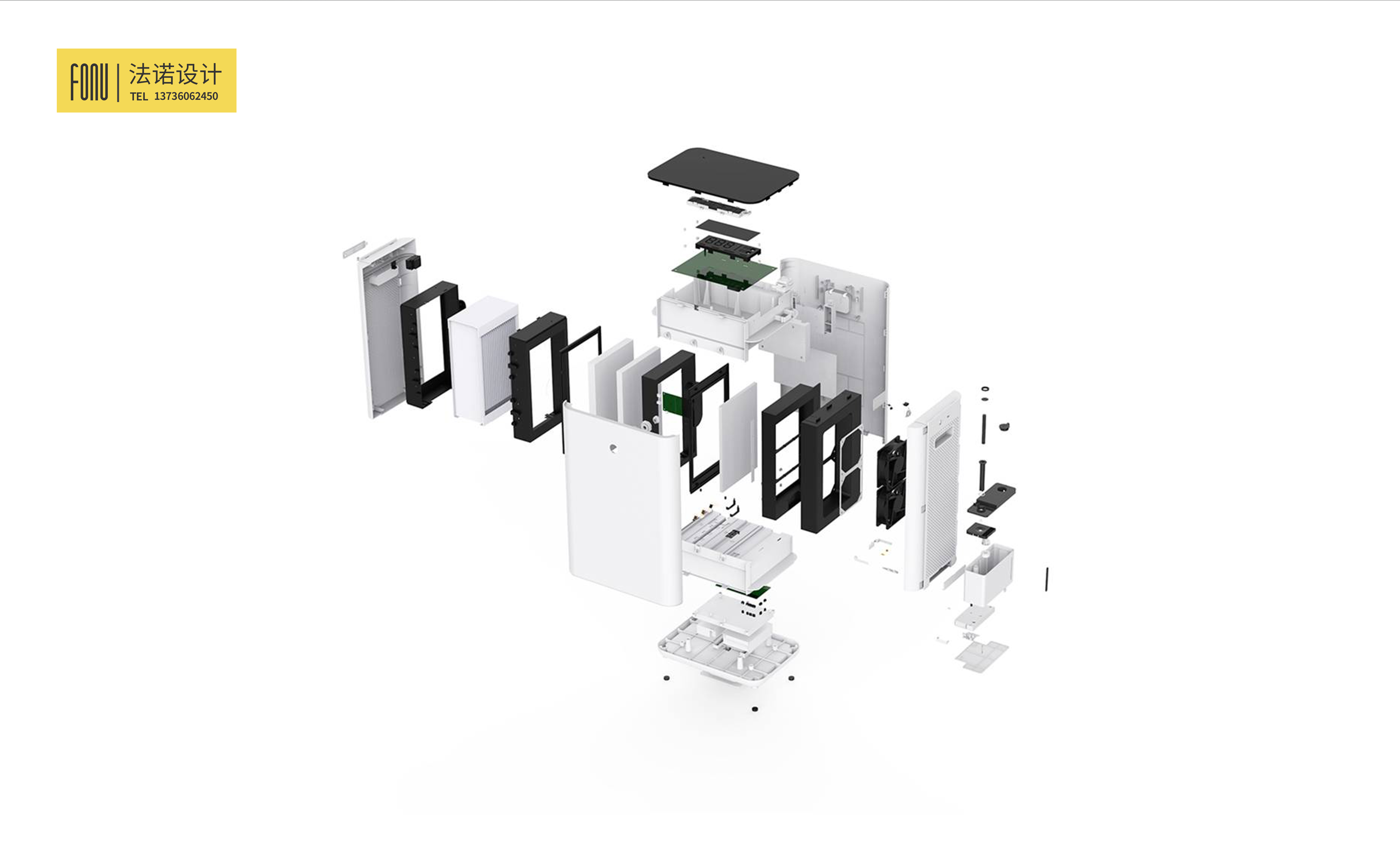 FONU | 法诺设计
TEL 13736062450