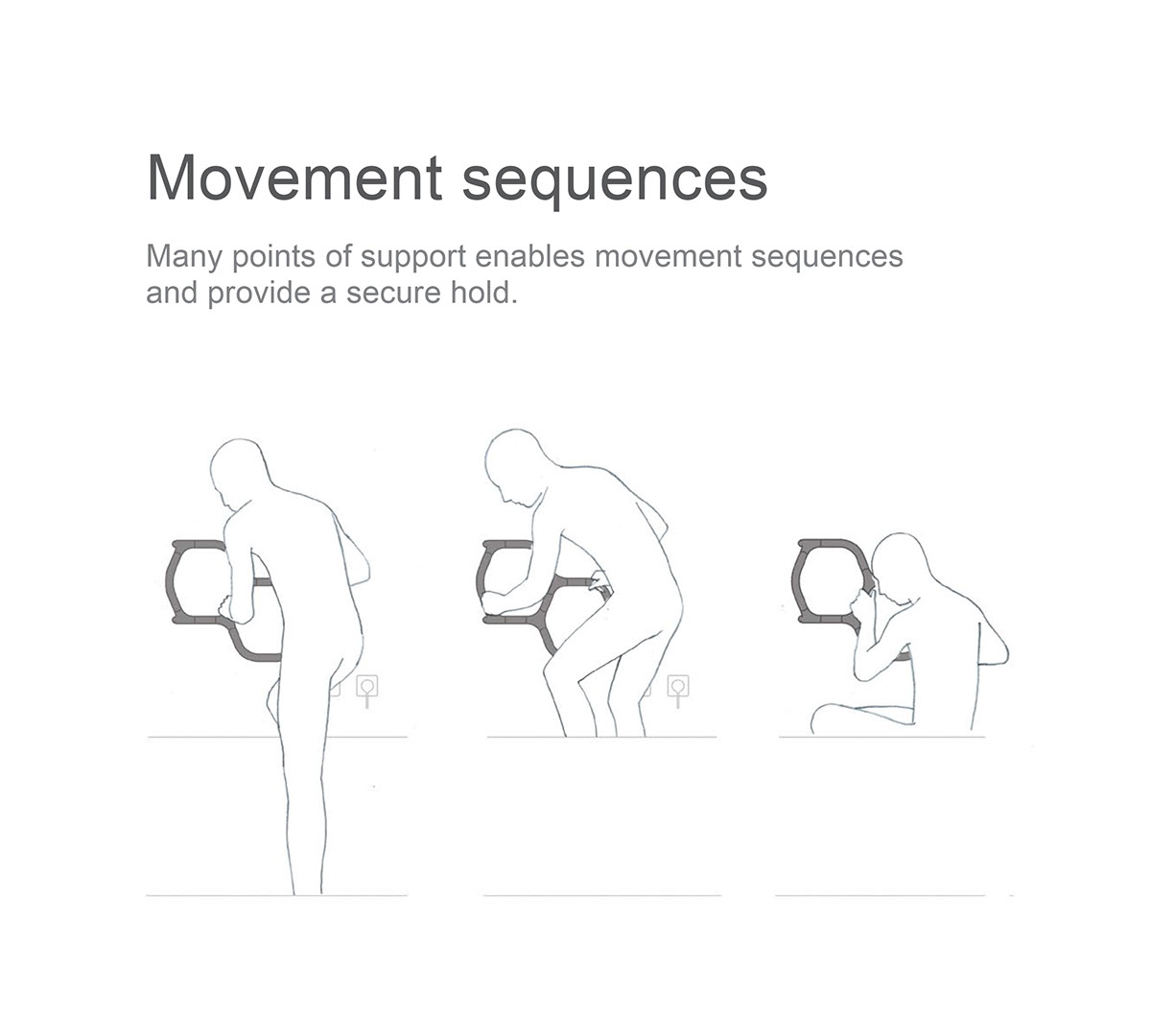 Movement sequences

Many points of support enables movement sequences and provide a secure hold.