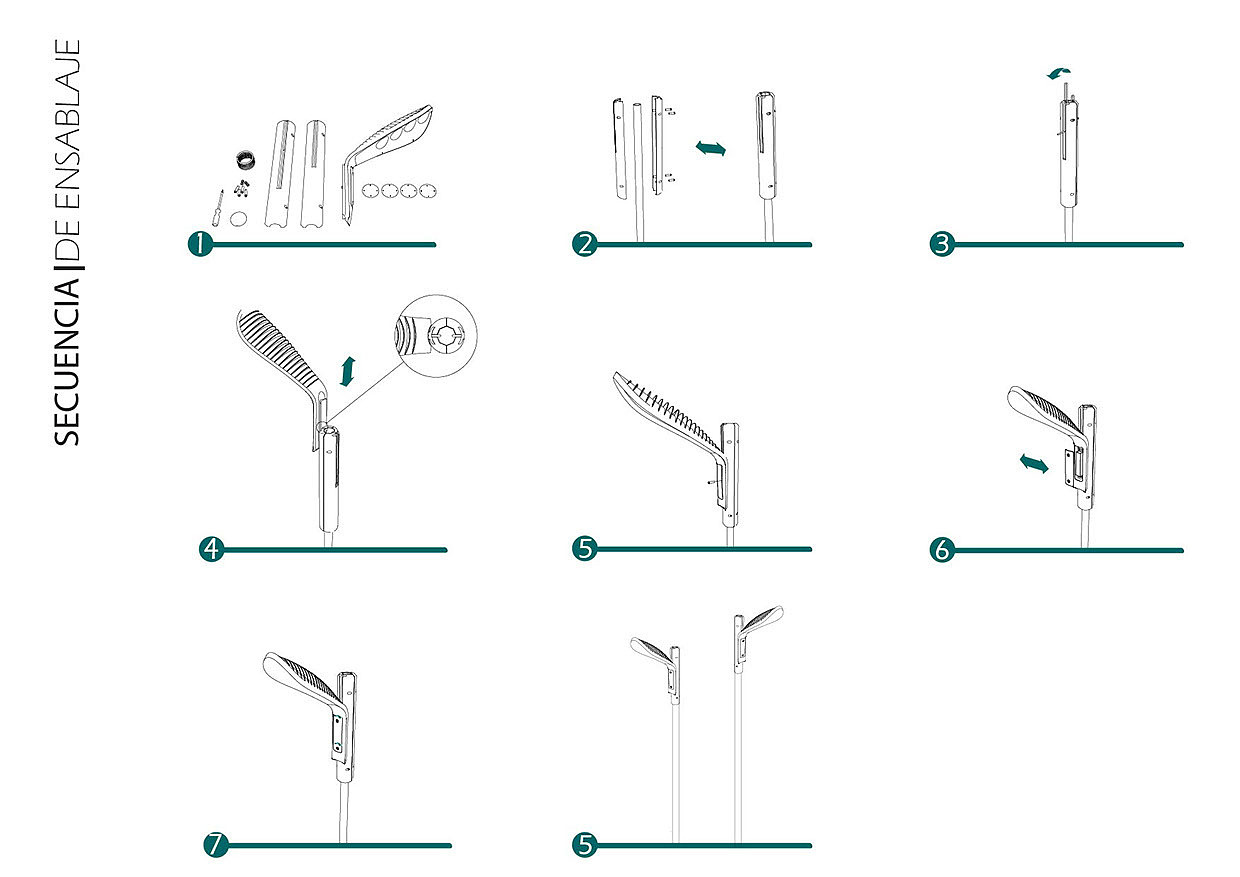 SECUENCIA | DE ENSABLAJE

1

2

3

4

5

6

7

5