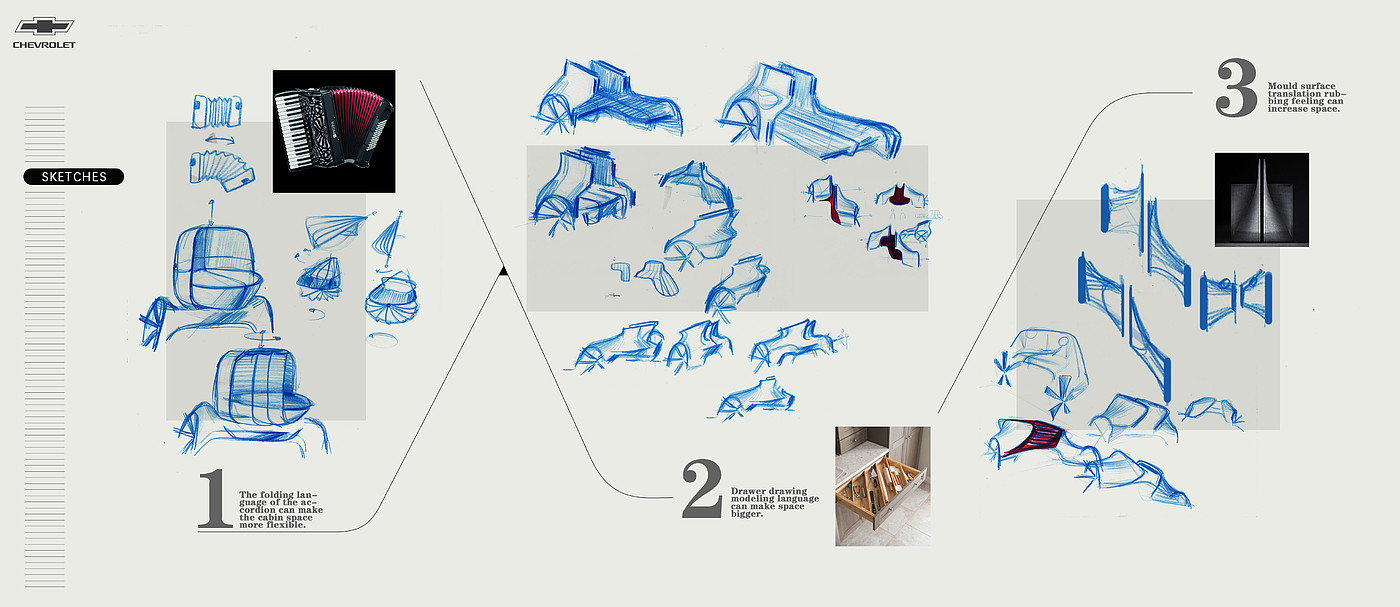 CHEVROLET

SKETCHES

1 The folding language of the accordion can make the cabin space more flexible.

2 Drawer drawing modeling language can make space bigger.

3 Mould surface translation rubbing feeling can increase space.