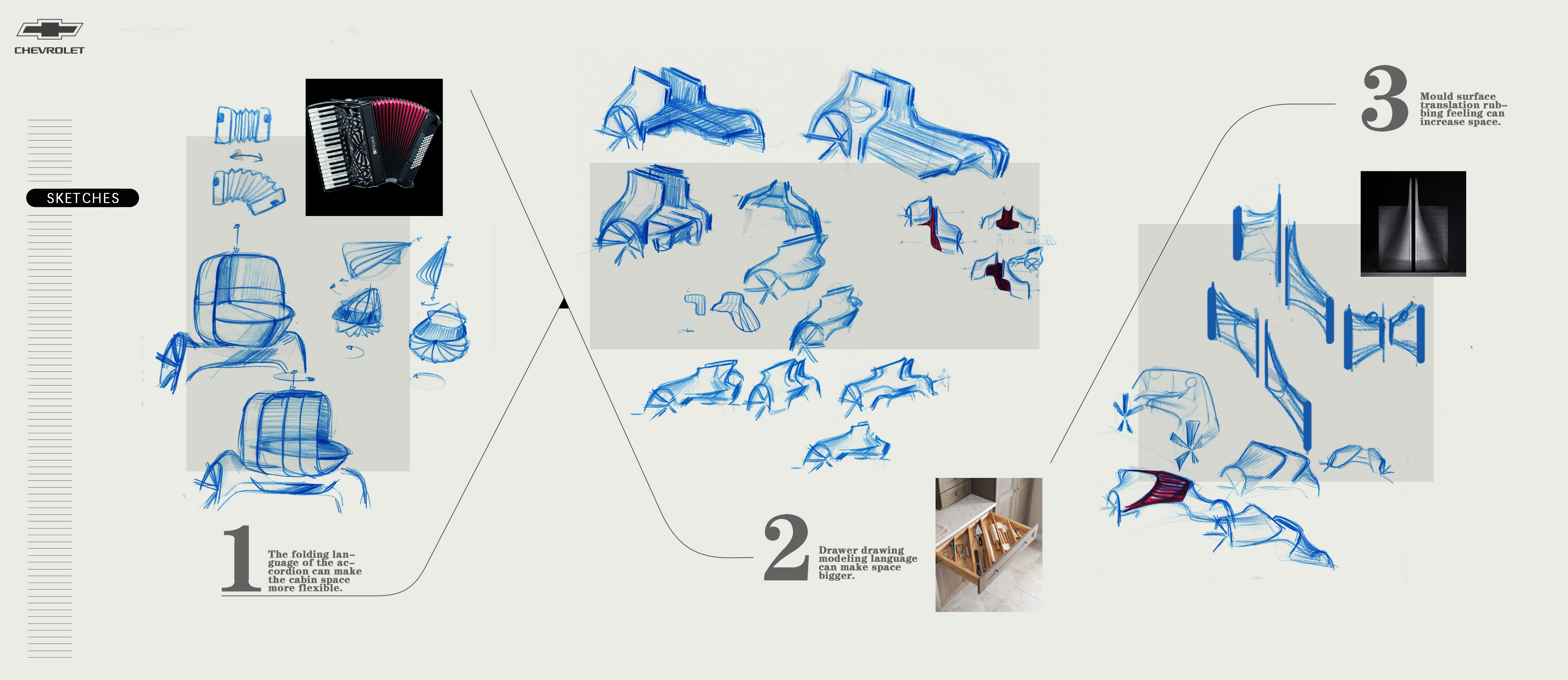 CHEVROLET

SKETCHES

1 The folding language of the accordion can make the cabin space more flexible.

2 Drawer drawing modeling language can make space bigger.

3 Mould surface translation rubbing feeling can increase space.