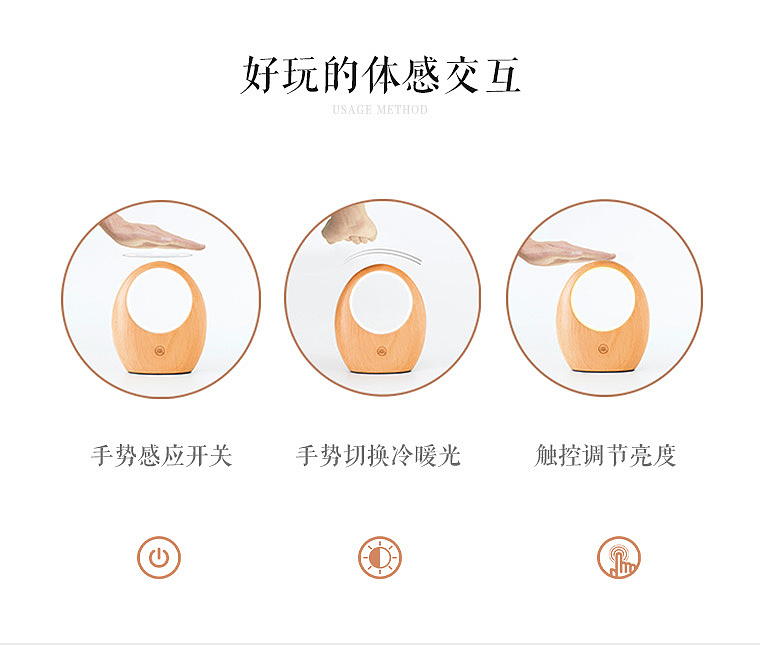 好玩的体感交互

USAGE METHOD

手势感应开关

手势切换冷暖光

触控调节亮度