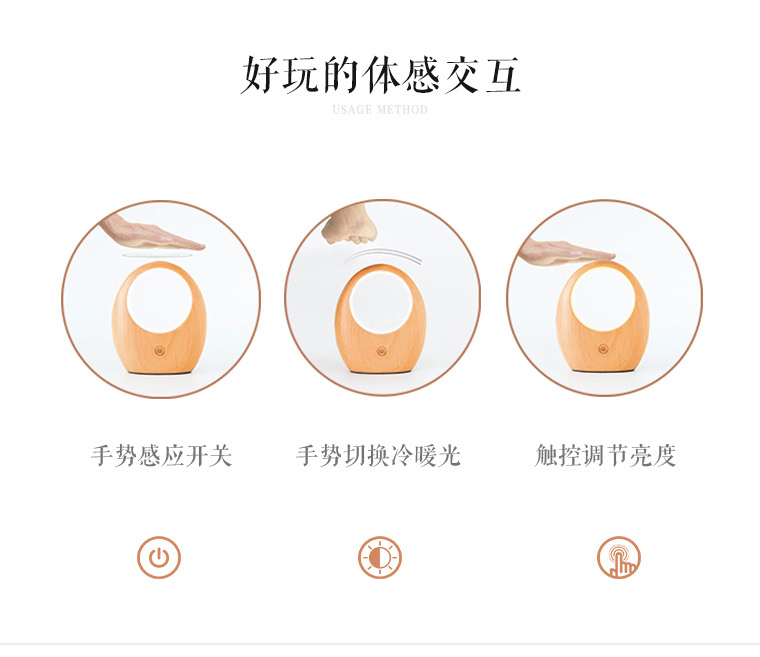 好玩的体感交互

USAGE METHOD

手势感应开关

手势切换冷暖光

触控调节亮度