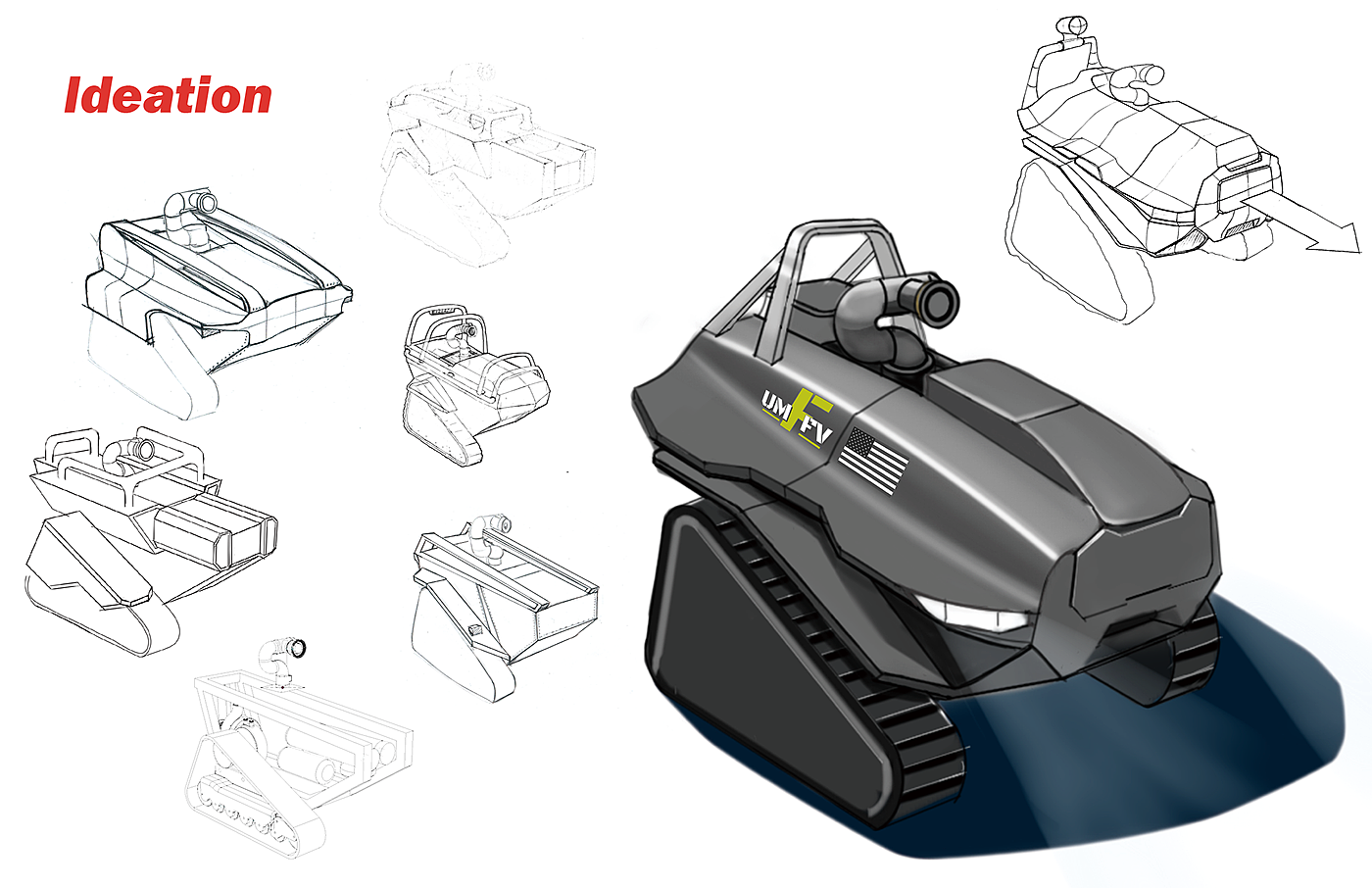 Ideation

UMFFV