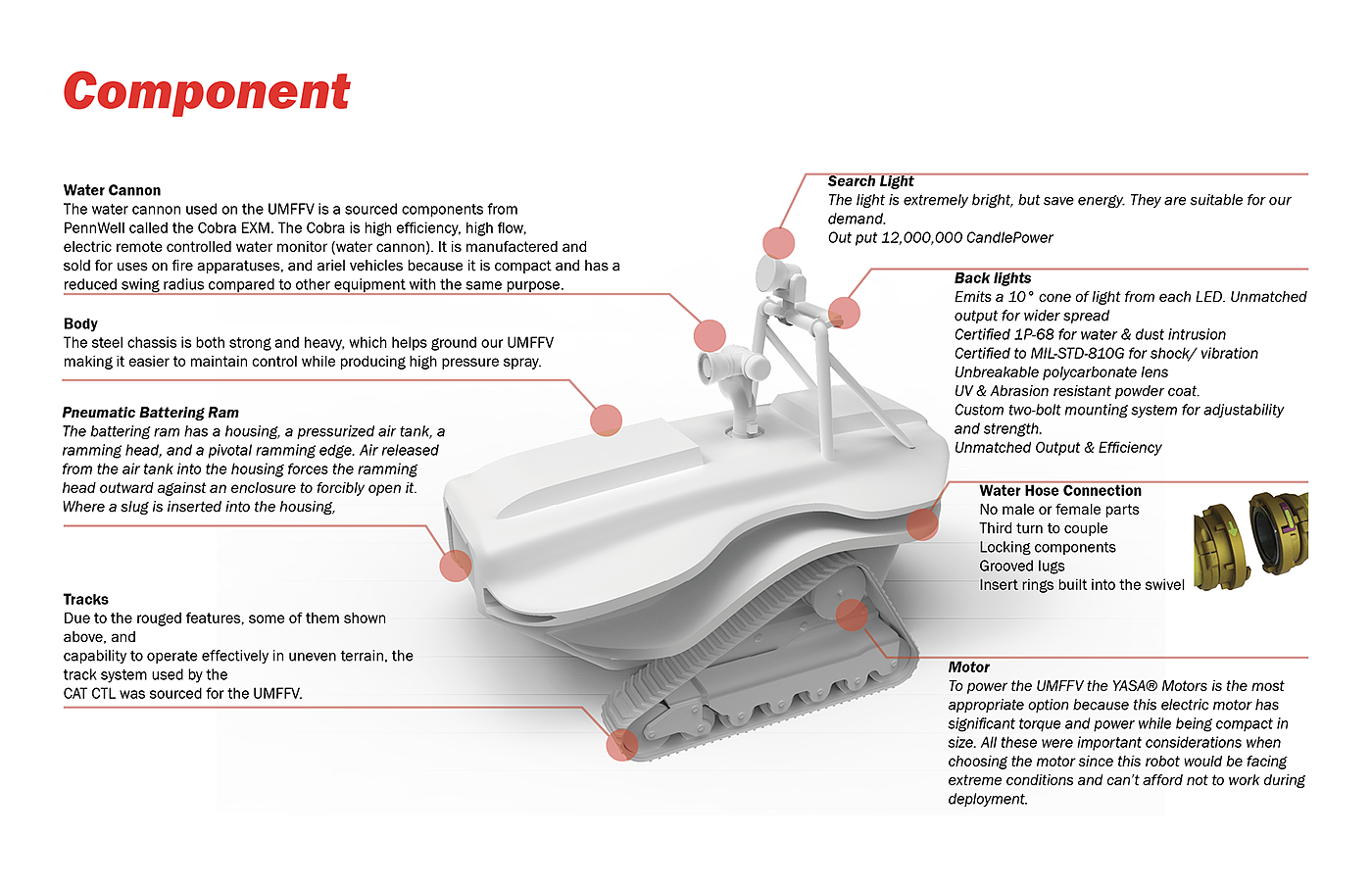 Component

Water Cannon
The water cannon used on the UMFFV is a sourced components from PennWell called the Cobra EXM. The Cobra is high efficiency, high flow, electric remote controlled water monitor (water cannon). It is manufactered and sold for uses on fire apparatuses, and ariel vehicles because it is compact and has a reduced swing radius compared to other equipment with the same purpose.

Body
The steel chassis is both strong and heavy, which helps ground our UMFFV making it easier to maintain control while producing high pressure spray.

Pneumatic Battering Ram
The battering ram has a housing, a pressurized air tank, a ramming head, and a pivotal ramming edge. Air released from the air tank into the housing forces the ramming head outward against an enclosure to forcibly open it. Where a slug is inserted into the housing,

Tracks
Due to the rouged features, some of them shown above, and
capability to operate effectively in uneven terrain, the track system used by the
CAT CTL was sourced for the UMFFV.

Search Light
The light is extremely bright, but save energy. They are suitable for our demand.
Out put 12,000,000 CandlePower

Back lights
Emits a 10° cone of light from each LED. Unmatched output for wider spread
Certified 1P-68 for water & dust intrusion
Certified to MIL-STD-810G for shock/ vibration
Unbreakable polycarbonate lens
UV & Abrasion resistant powder coat.
Custom two-bolt mounting system for adjustability and strength.
Unmatched Output & Efficiency

Water Hose Connection
No male or female parts
Third turn to couple
Locking components
Grooved lugs
Insert rings built into the swivel

Motor
To power the UMFFV the YASA® Motors is the most appropriate option because this electric motor has significant torque and power while being compact in size. All these were important considerations when choosing the motor since this robot would be facing extreme conditions and can't afford not to work during deployment.