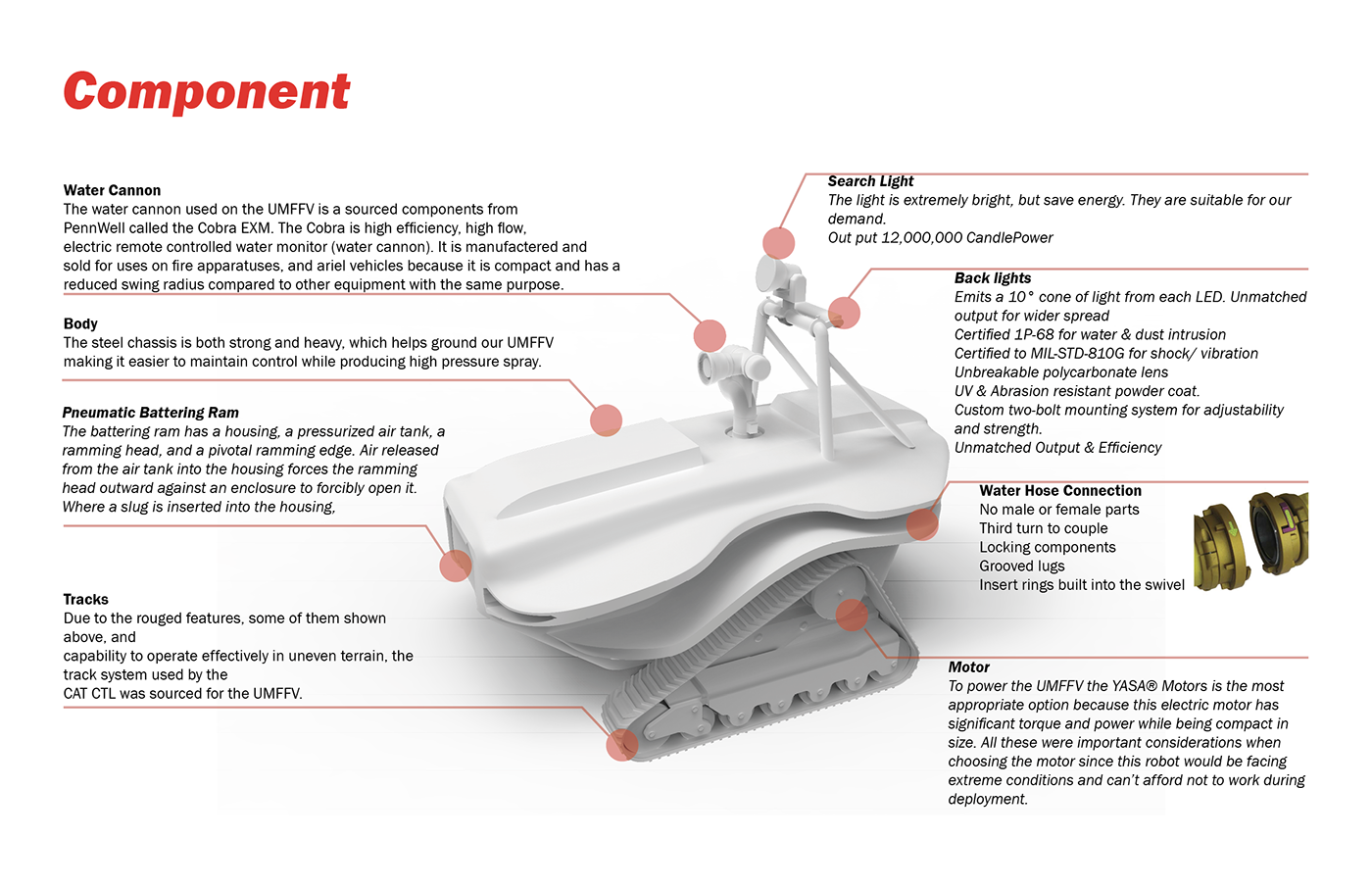 Component

Water Cannon
The water cannon used on the UMFFV is a sourced components from PennWell called the Cobra EXM. The Cobra is high efficiency, high flow, electric remote controlled water monitor (water cannon). It is manufactered and sold for uses on fire apparatuses, and ariel vehicles because it is compact and has a reduced swing radius compared to other equipment with the same purpose.

Body
The steel chassis is both strong and heavy, which helps ground our UMFFV making it easier to maintain control while producing high pressure spray.

Pneumatic Battering Ram
The battering ram has a housing, a pressurized air tank, a ramming head, and a pivotal ramming edge. Air released from the air tank into the housing forces the ramming head outward against an enclosure to forcibly open it. Where a slug is inserted into the housing,

Tracks
Due to the rouged features, some of them shown above, and
capability to operate effectively in uneven terrain, the track system used by the
CAT CTL was sourced for the UMFFV.

Search Light
The light is extremely bright, but save energy. They are suitable for our demand.
Out put 12,000,000 CandlePower

Back lights
Emits a 10° cone of light from each LED. Unmatched output for wider spread
Certified 1P-68 for water & dust intrusion
Certified to MIL-STD-810G for shock/ vibration
Unbreakable polycarbonate lens
UV & Abrasion resistant powder coat.
Custom two-bolt mounting system for adjustability and strength.
Unmatched Output & Efficiency

Water Hose Connection
No male or female parts
Third turn to couple
Locking components
Grooved lugs
Insert rings built into the swivel

Motor
To power the UMFFV the YASA® Motors is the most appropriate option because this electric motor has significant torque and power while being compact in size. All these were important considerations when choosing the motor since this robot would be facing extreme conditions and can't afford not to work during deployment.