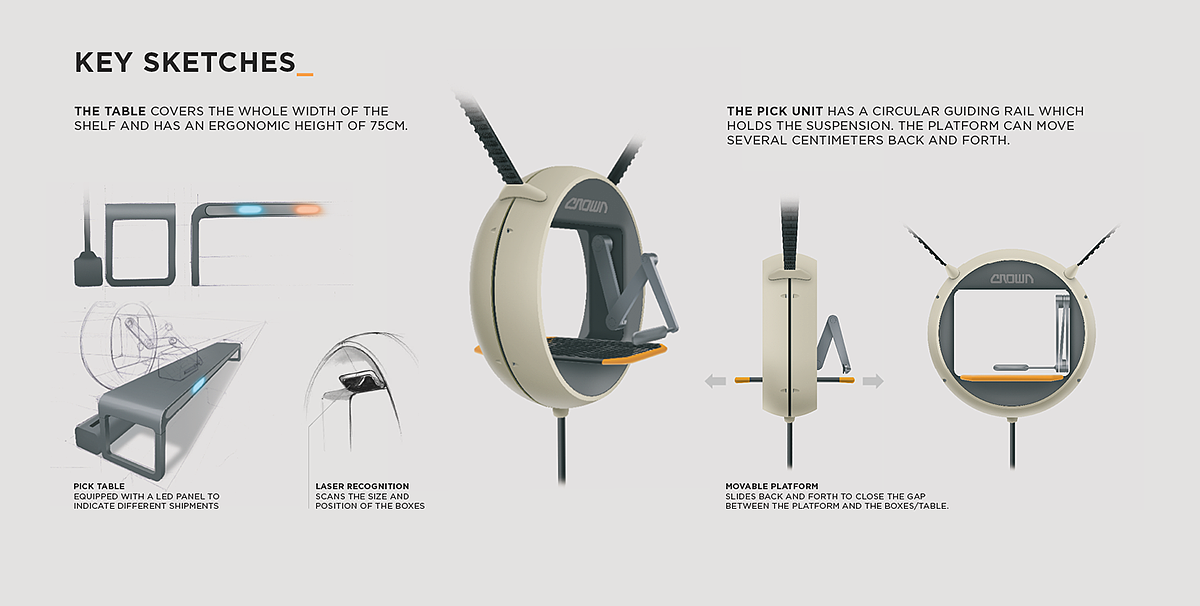 KEY SKETCHES_

THE TABLE COVERS THE WHOLE WIDTH OF THE SHELF AND HAS AN ERGONOMIC HEIGHT OF 75CM.

THE PICK UNIT HAS A CIRCULAR GUIDING RAIL WHICH HOLDS THE SUSPENSION. THE PLATFORM CAN MOVE SEVERAL CENTIMETERS BACK AND FORTH.

CROWN

CROWN

PICK TABLE
EQUIPPED WITH A LED PANEL TO INDICATE DIFFERENT SHIPMENTS

LASER RECOGNITION
SCANS THE SIZE AND POSITION OF THE BOXES

MOVABLE PLATFORM
SLIDES BACK AND FORTH TO CLOSE THE GAP BETWEEN THE PLATFORM AND THE BOXES/TABLE.