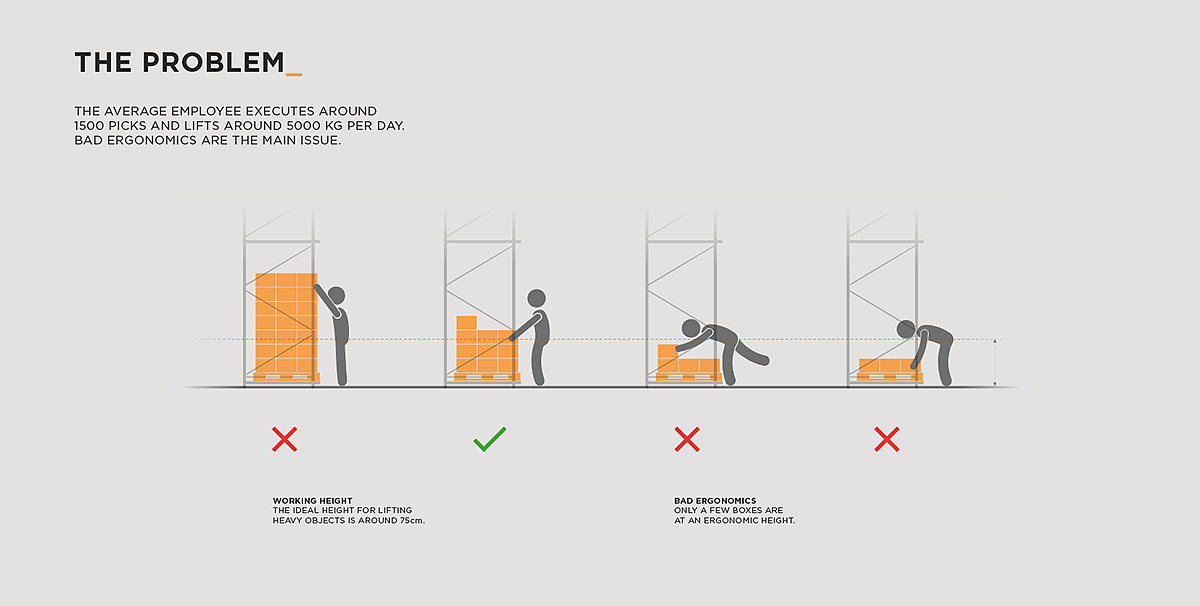 THE PROBLEM_

THE AVERAGE EMPLOYEE EXECUTES AROUND 1500 PICKS AND LIFTS AROUND 5000 KG PER DAY. BAD ERGONOMICS ARE THE MAIN ISSUE.

WORKING HEIGHT
THE IDEAL HEIGHT FOR LIFTING HEAVY OBJECTS IS AROUND 75cm.

BAD ERGONOMICS
ONLY A FEW BOXES ARE AT AN ERGONOMIC HEIGHT.