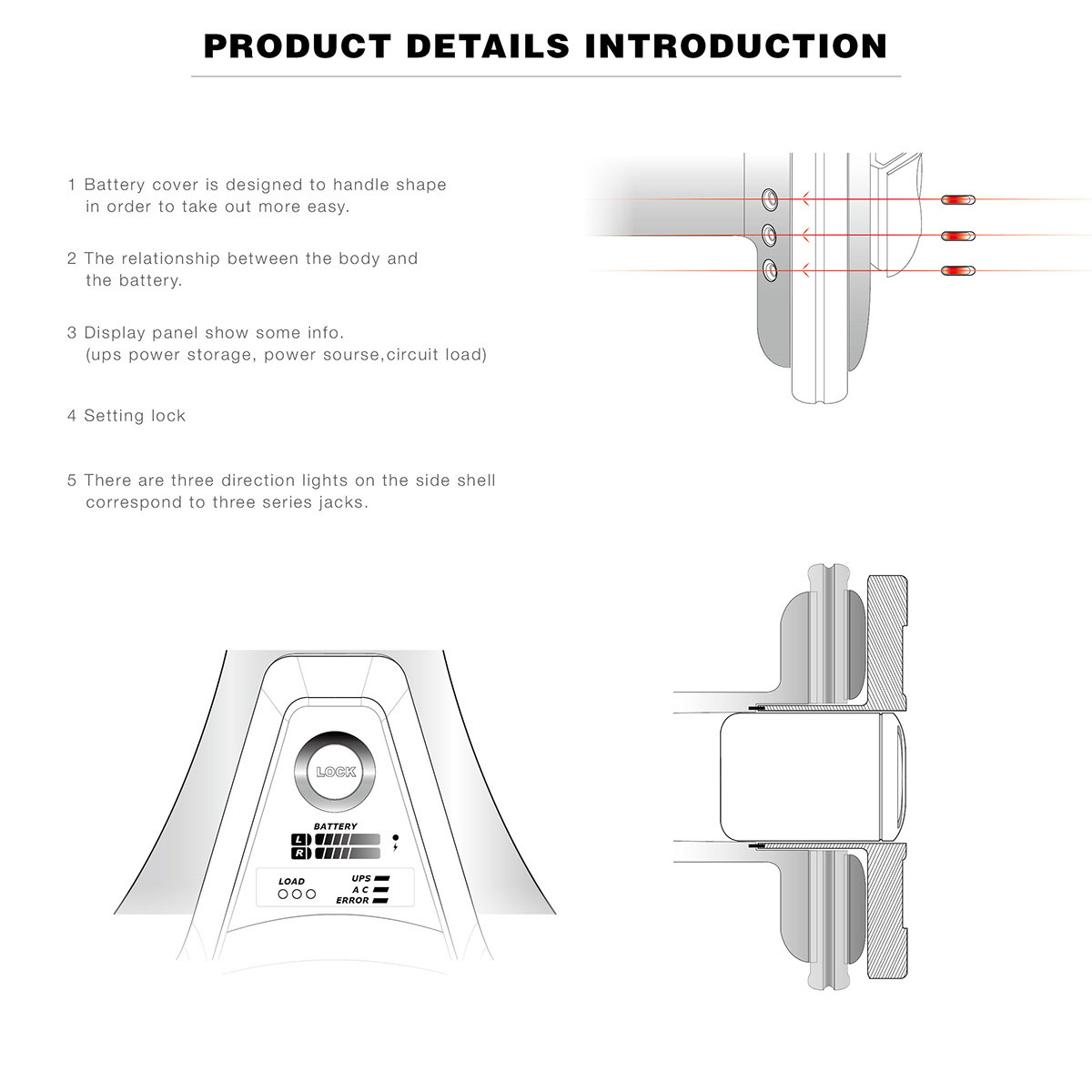 PRODUCT DETAILS INTRODUCTION

1 Battery cover is designed to handle shape in order to take out more easy.

2 The relationship between the body and the battery.

3 Display panel show some info. (ups power storage, power sourse,circuit load)

4 Setting lock

5 There are three direction lights on the side shell correspond to three series jacks.

LOCK

BATTERY

L

R

LOAD

UPS

A C

ERROR