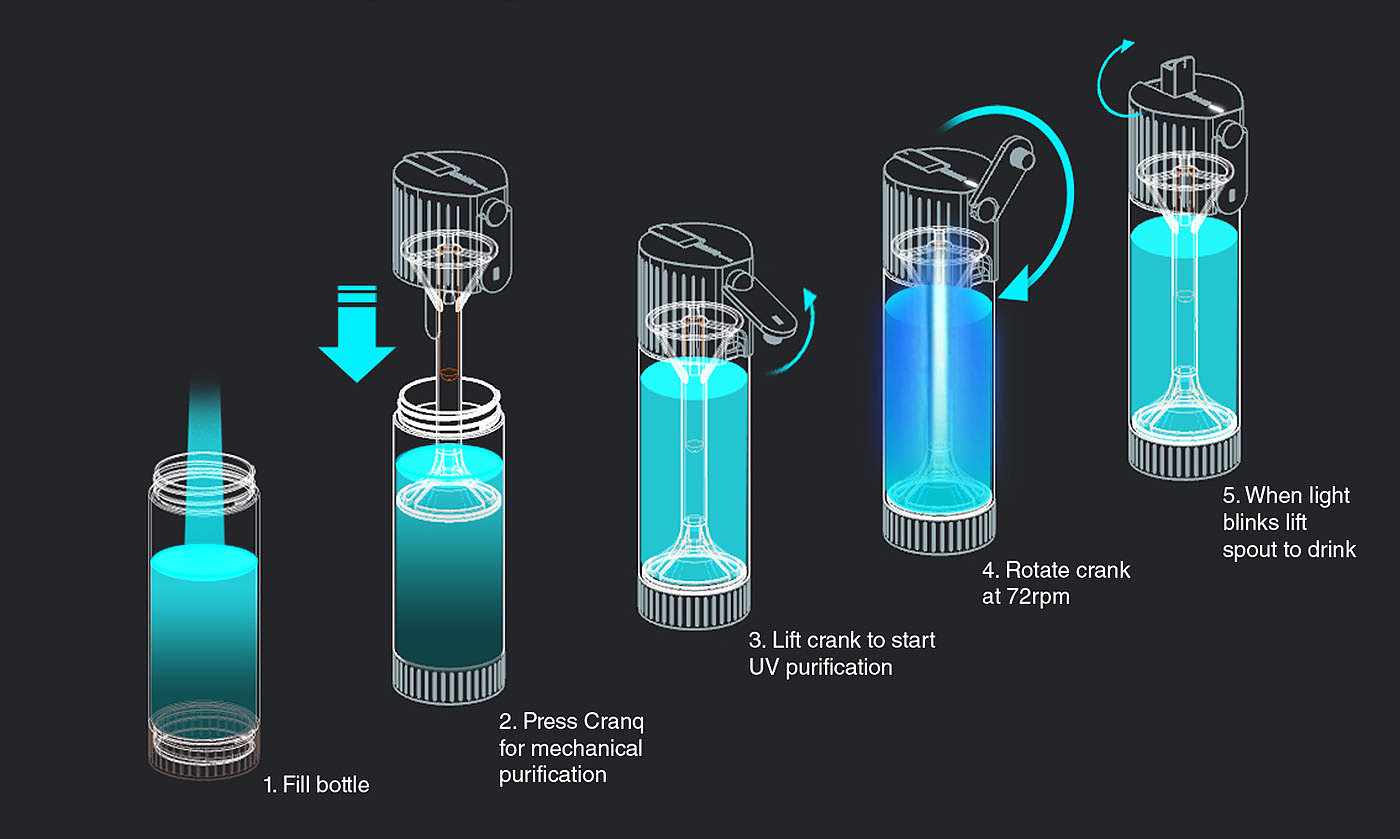 1. Fill bottle

2. Press Cranq for mechanical purification

3. Lift crank to start UV purification

4. Rotate crank at 72rpm

5. When light blinks lift spout to drink