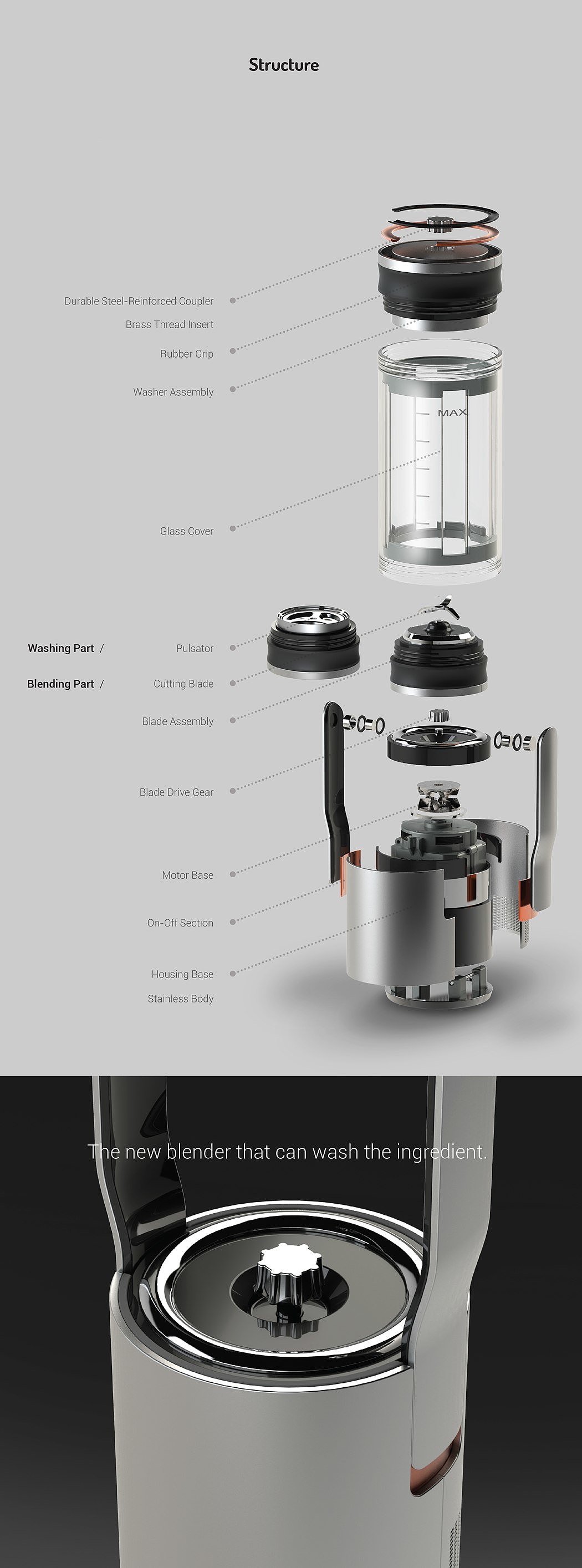 Structure

Durable Steel-Reinforced Coupler

Brass Thread Insert

Rubber Grip

Washer Assembly

MAX

Glass Cover

Washing Part /

Pulsator

Blending Part /

Cutting Blade

Blade Assembly

Blade Drive Gear

Motor Base

On-Off Section

Housing Base

Stainless Body

The new blender that can wash the ingredient.