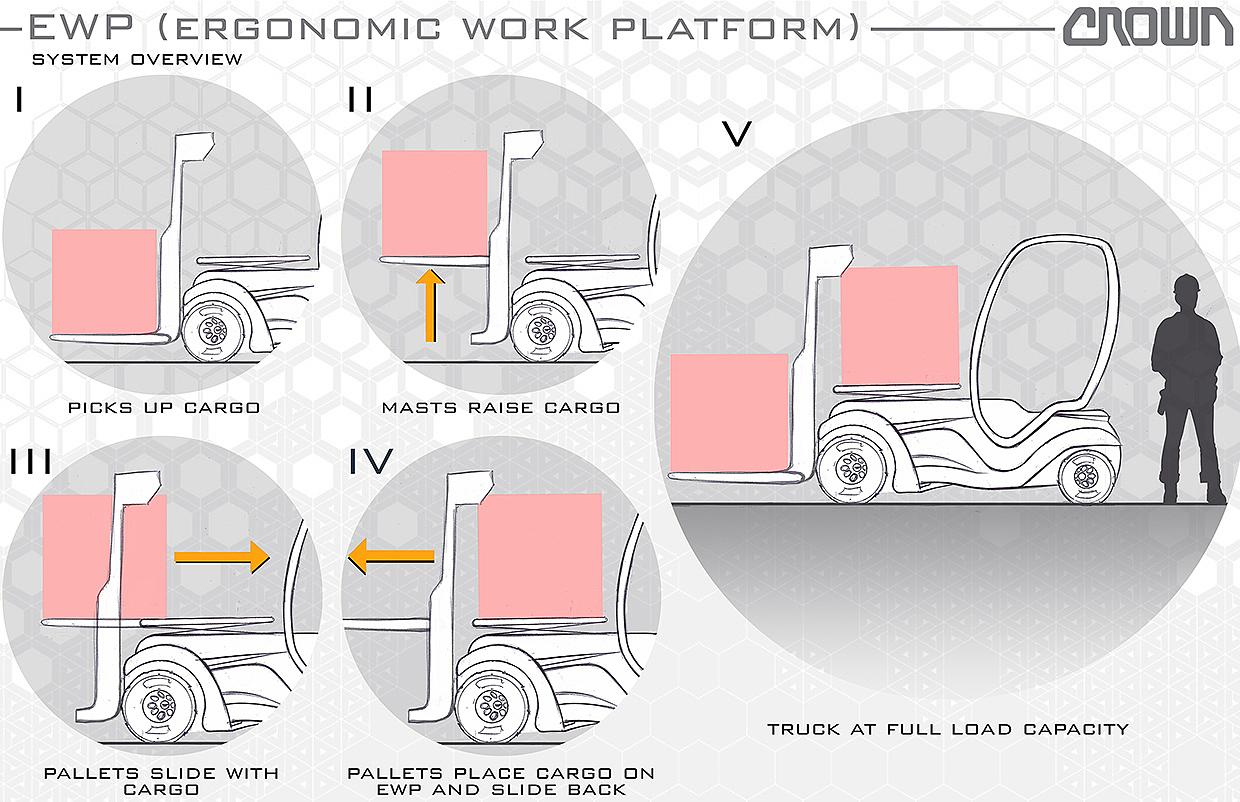 EWP (ERGONOMIC WORK PLATFORM)

CROWN

SYSTEM OVERVIEW

I

PICKS UP CARGO

II

MASTS RAISE CARGO

III

PALLETS SLIDE WITH CARGO

IV

PALLETS PLACE CARGO ON EWP AND SLIDE BACK

V

TRUCK AT FULL LOAD CAPACITY