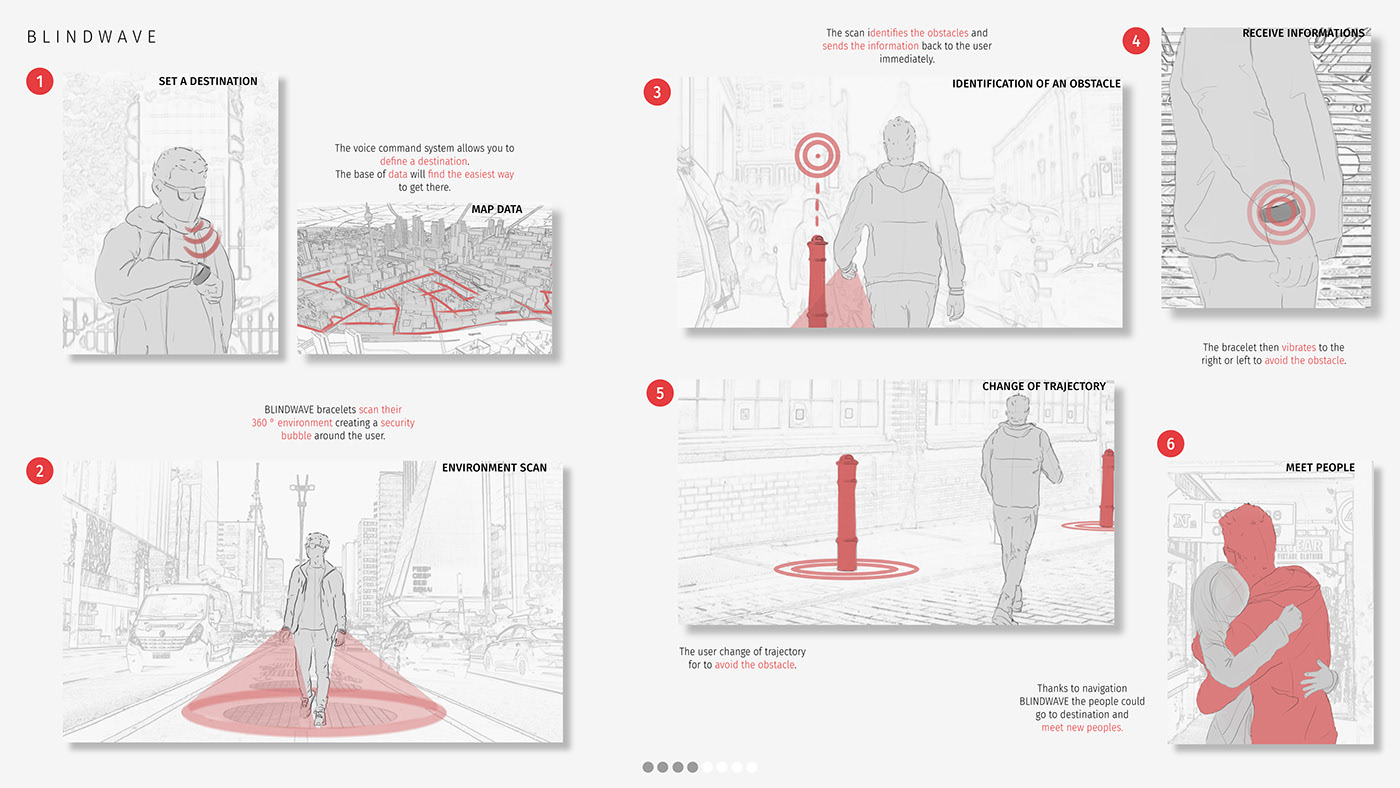 BLINDWAVE

1

SET A DESTINATION

The voice command system allows you to define a destination. The base of data will find the easiest way to get there.

MAP DATA

BLINDWAVE bracelets scan their 360 ° environment creating a security bubble around the user.

2

ENVIRONMENT SCAN

The scan identifies the obstacles and sends the information back to the user immediately.

3

IDENTIFICATION OF AN OBSTACLE

4

RECEIVE INFORMATIONS

The bracelet then vibrates to the right or left to avoid the obstacle.

5

CHANGE OF TRAJECTORY

The user change of trajectory for to avoid the obstacle.

6

MEET PEOPLE

Thanks to navigation BLINDWAVE the people could go to destination and meet new peoples.