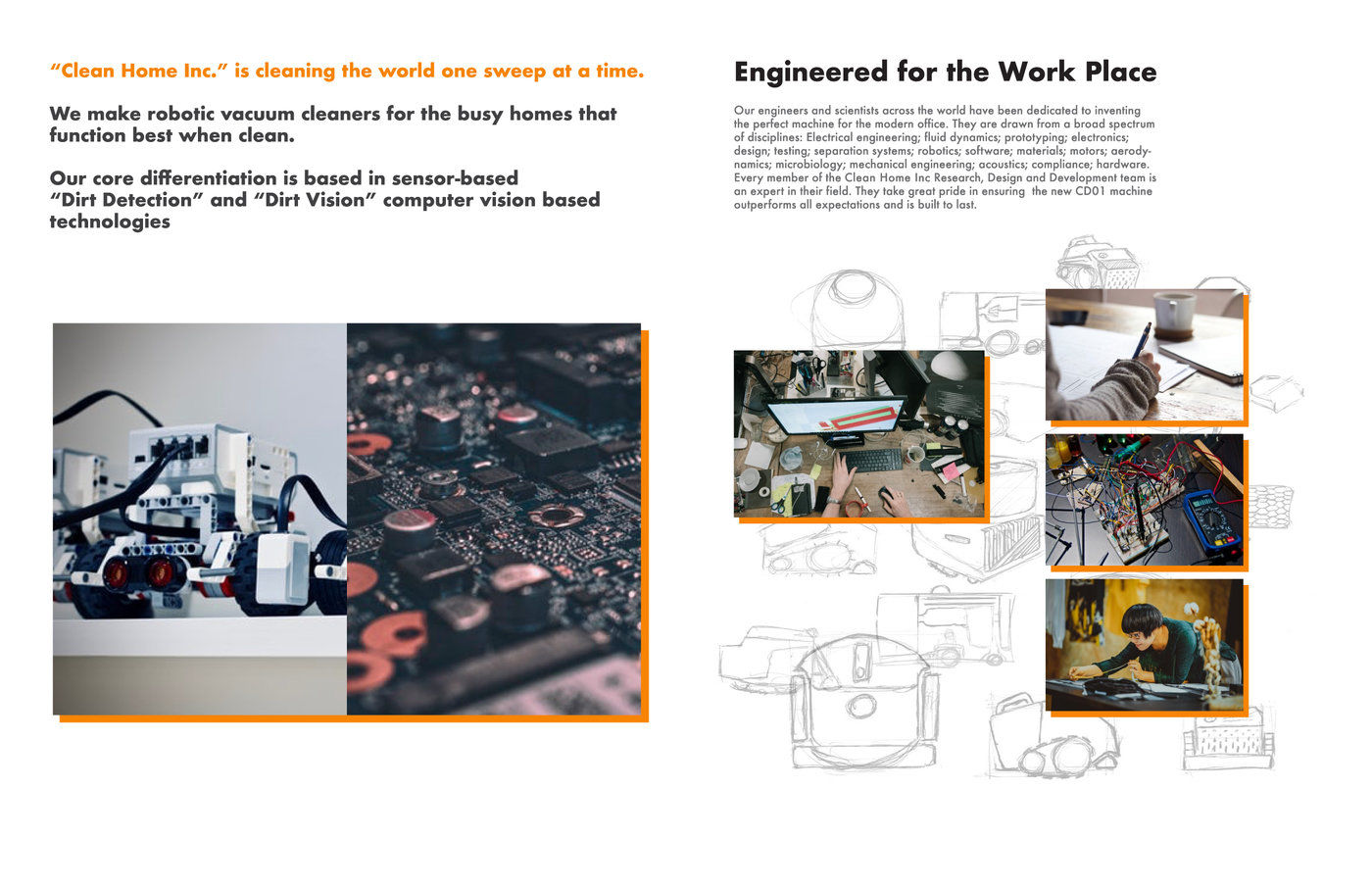 “Clean Home Inc.” is cleaning the world one sweep at a time.

We make robotic vacuum cleaners for the busy homes that function best when clean.

Our core differentiation is based in sensor-based “Dirt Detection” and “Dirt Vision” computer vision based technologies

Engineered for the Work Place

Our engineers and scientists across the world have been dedicated to inventing the perfect machine for the modern office. They are drawn from a broad spectrum of disciplines: Electrical engineering; fluid dynamics; prototyping; electronics; design; testing; separation systems; robotics; software; materials; motors; aerodynamics; microbiology; mechanical engineering; acoustics; compliance; hardware. Every member of the Clean Home Inc Research, Design and Development team is an expert in their field. They take great pride in ensuring the new CD01 machine outperforms all expectations and is built to last.