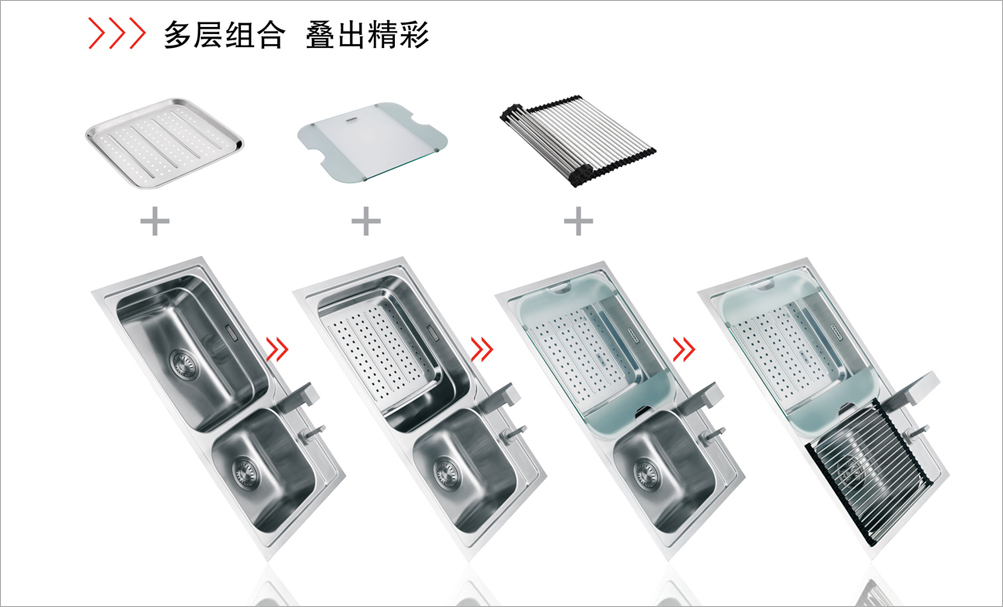 多层组合 叠出精彩

+ + +