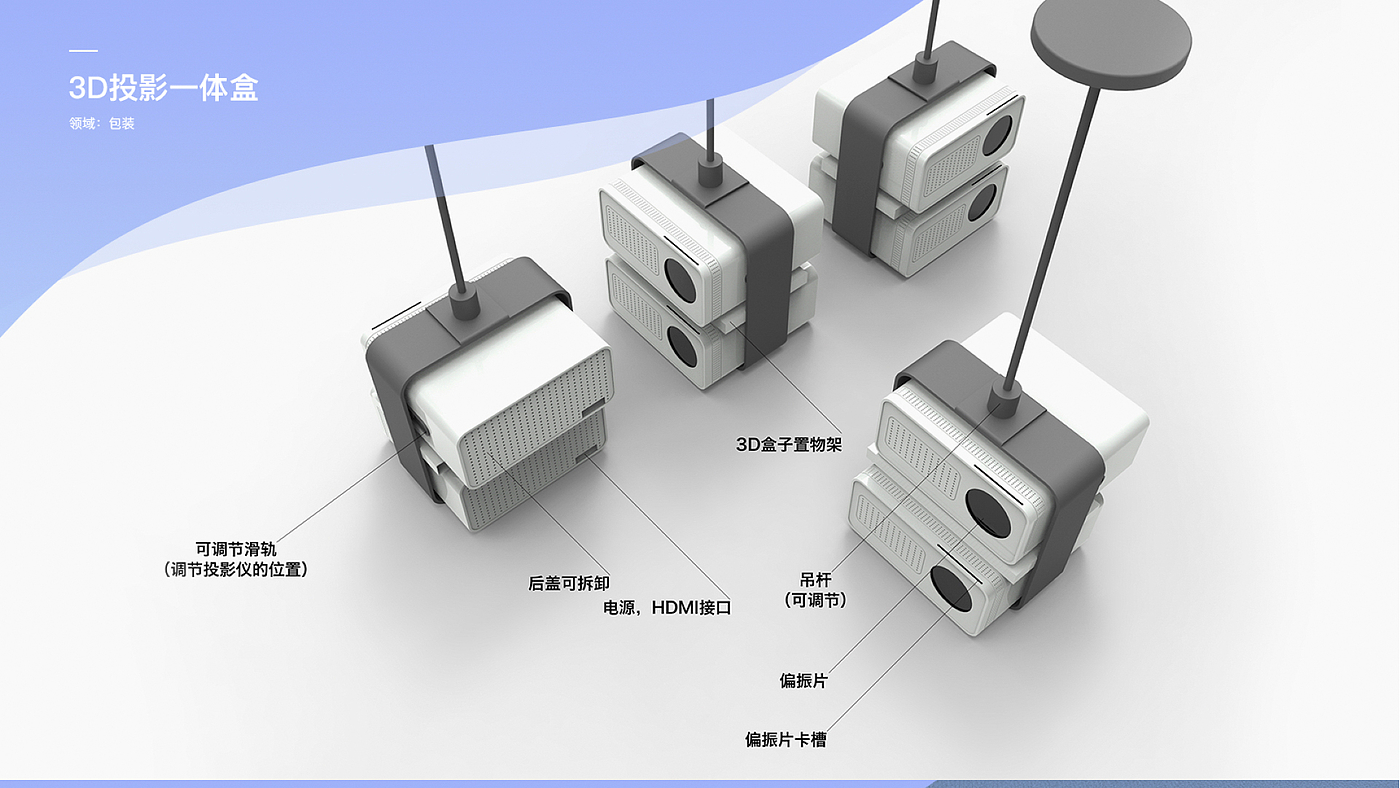 3D投影一体盒
领域：包装

3D盒子置物架

可调节滑轨
（调节投影仪的位置）

后盖可拆卸

电源，HDMI接口

吊杆
（可调节）

偏振片

偏振片卡槽