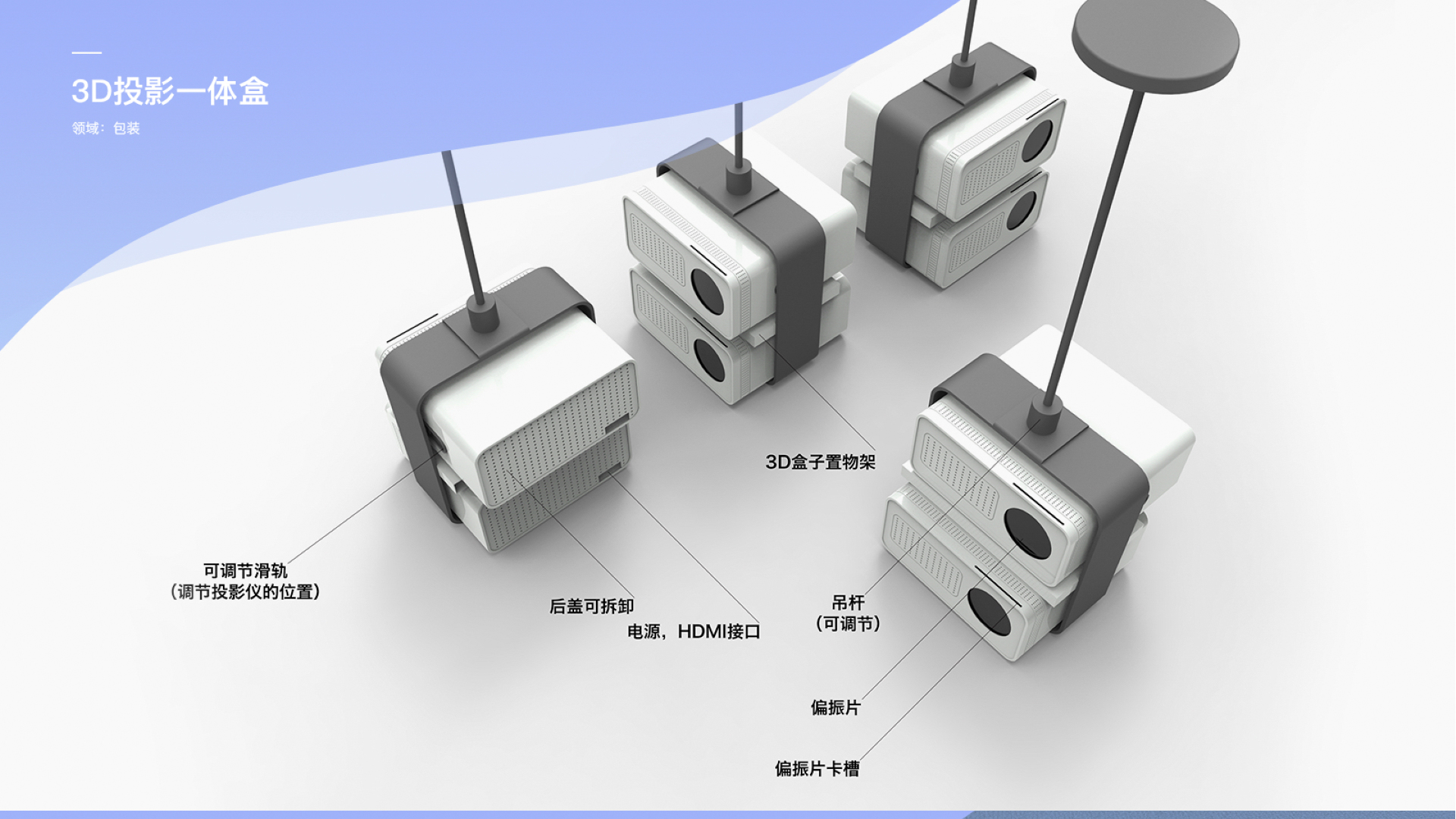 3D投影一体盒

领域：包装

3D盒子置物架

可调节滑轨
（调节投影仪的位置）

后盖可拆卸

电源，HDMI接口

吊杆
（可调节）

偏振片

偏振片卡槽