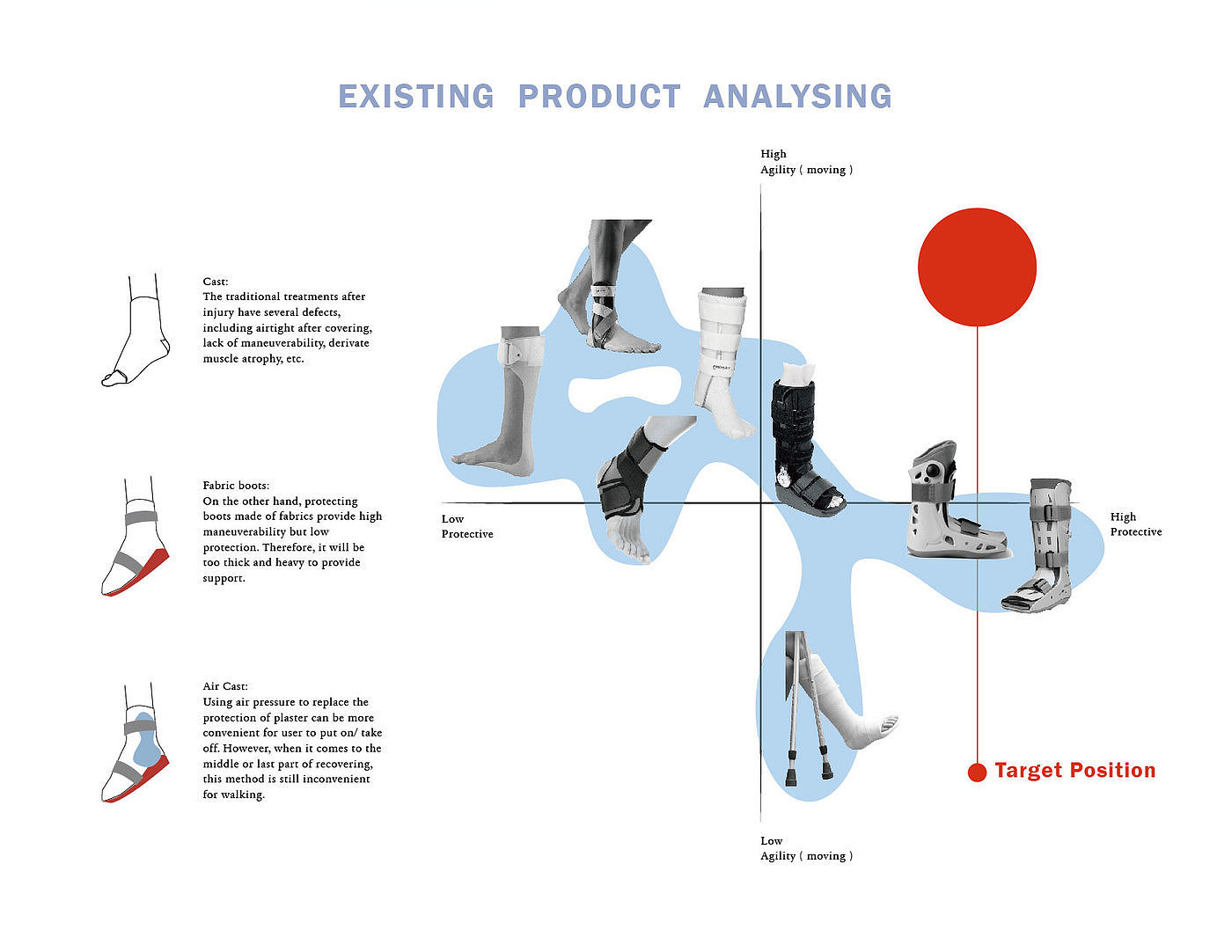 EXISTING PRODUCT ANALYSING

Cast:
The traditional treatments after injury have several defects, including airtight after covering, lack of maneuverability, derivate muscle atrophy, etc.

Fabric boots:
On the other hand, protecting boots made of fabrics provide high maneuverability but low protection. Therefore, it will be too thick and heavy to provide support.

Air Cast:
Using air pressure to replace the protection of plaster can be more convenient for user to put on/ take off. However, when it comes to the middle or last part of recovering, this method is still inconvenient for walking.

High
Agility ( moving )

Low
Protective

High
Protective

Low
Agility ( moving )

Target Position