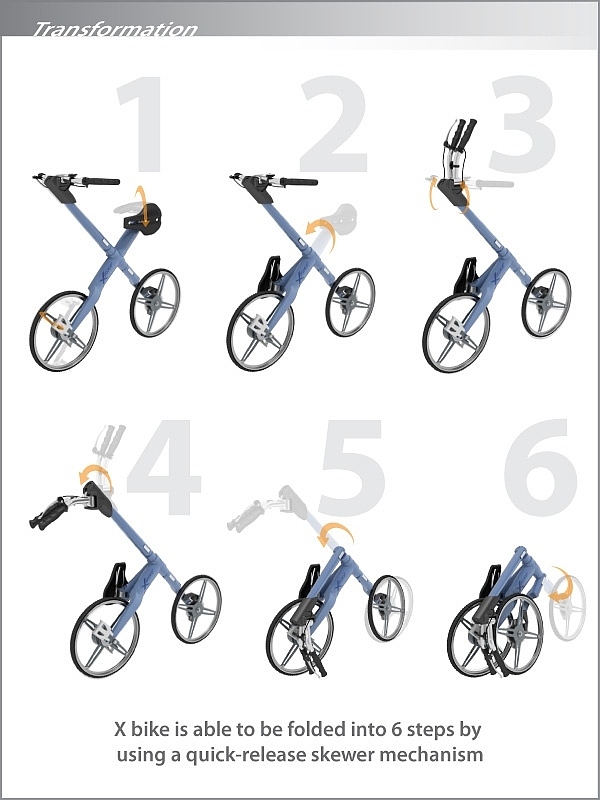 Transformation

1

2

3

4

5

6

X bike is able to be folded into 6 steps by using a quick-release skewer mechanism