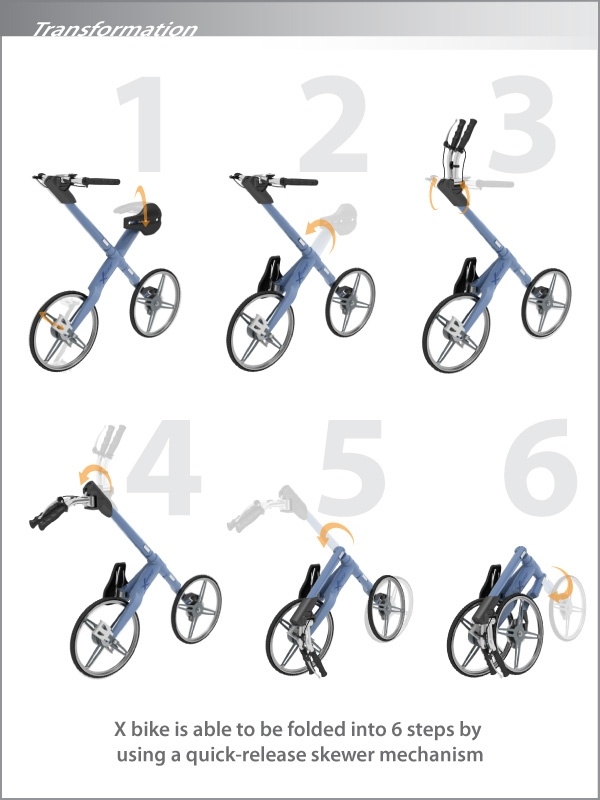 Transformation

1

2

3

4

5

6

X bike is able to be folded into 6 steps by using a quick-release skewer mechanism