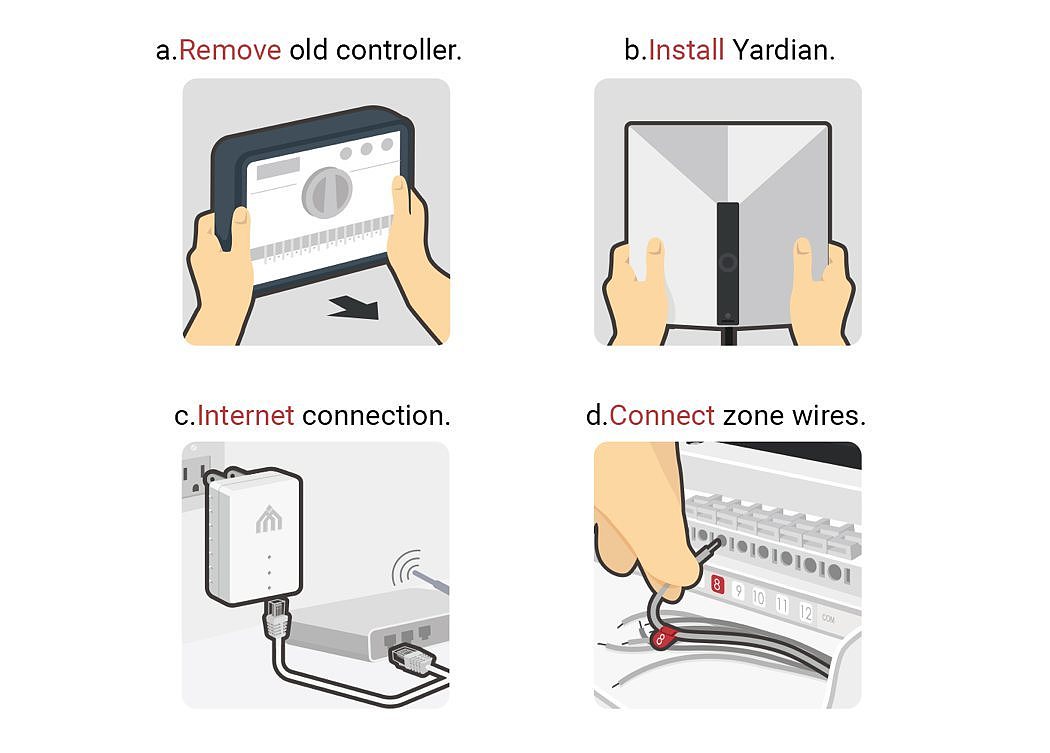 a.Remove old controller.

b.Install Yardian.

c.Internet connection.

d.Connect zone wires.

8 9 10 11 12 COM

8