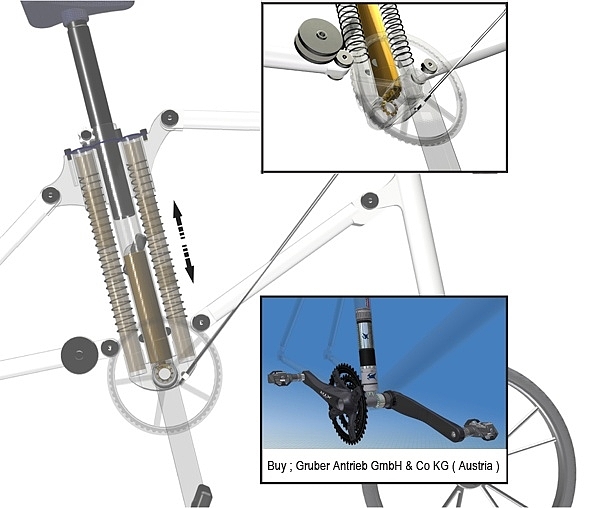 Buy ; Gruber Antrieb GmbH & Co KG ( Austria )