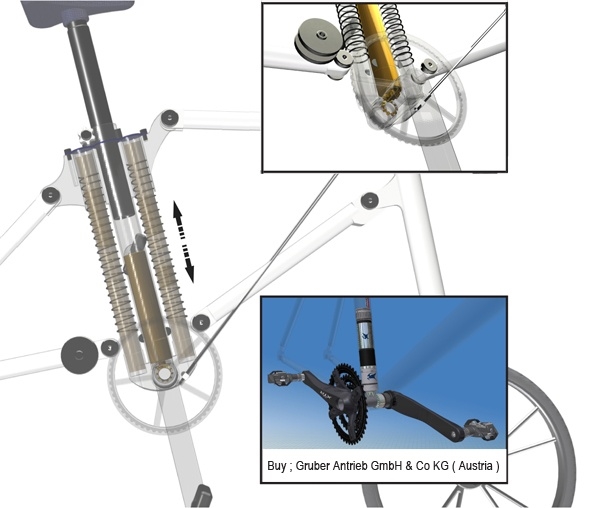 Buy ; Gruber Antrieb GmbH & Co KG ( Austria )