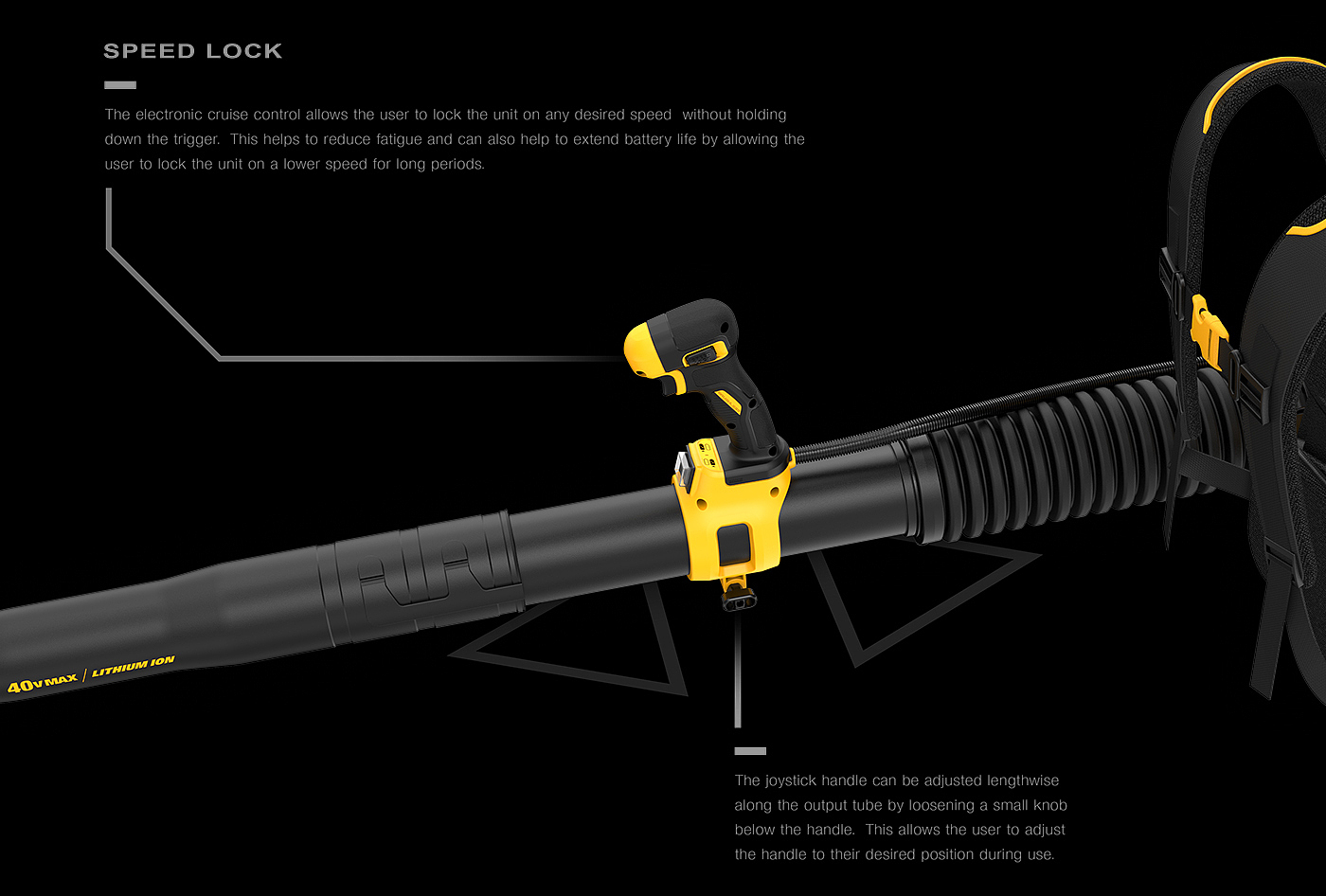 SPEED LOCK

The electronic cruise control allows the user to lock the unit on any desired speed  without holding down the trigger.  This helps to reduce fatigue and can also help to extend battery life by allowing the user to lock the unit on a lower speed for long periods.

40V MAX / LITHIUM ION

The joystick handle can be adjusted lengthwise along the output tube by loosening a small knob below the handle.  This allows the user to adjust the handle to their desired position during use.