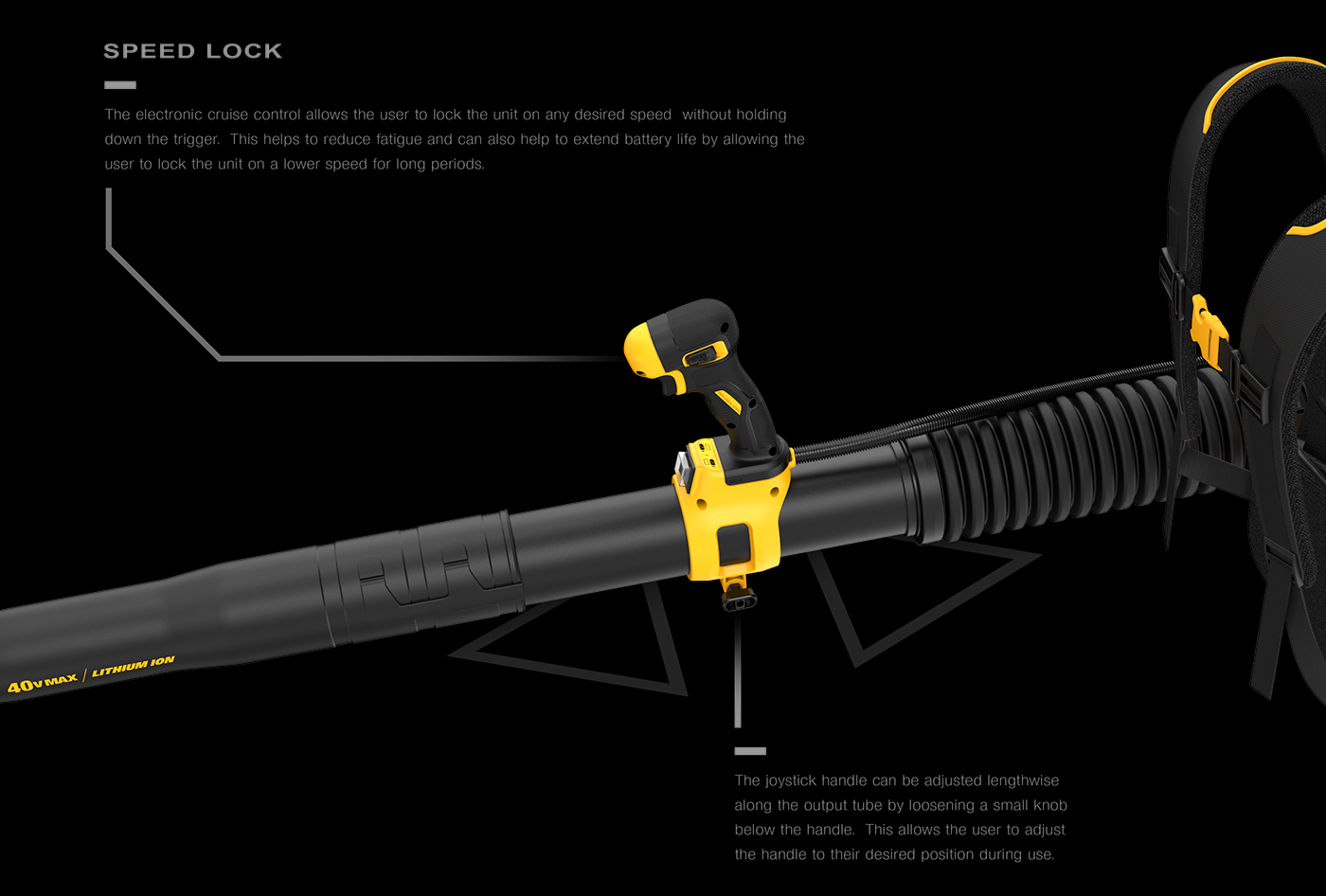 SPEED LOCK

The electronic cruise control allows the user to lock the unit on any desired speed without holding down the trigger. This helps to reduce fatigue and can also help to extend battery life by allowing the user to lock the unit on a lower speed for long periods.

40V MAX / LITHIUM ION

The joystick handle can be adjusted lengthwise along the output tube by loosening a small knob below the handle. This allows the user to adjust the handle to their desired position during use.