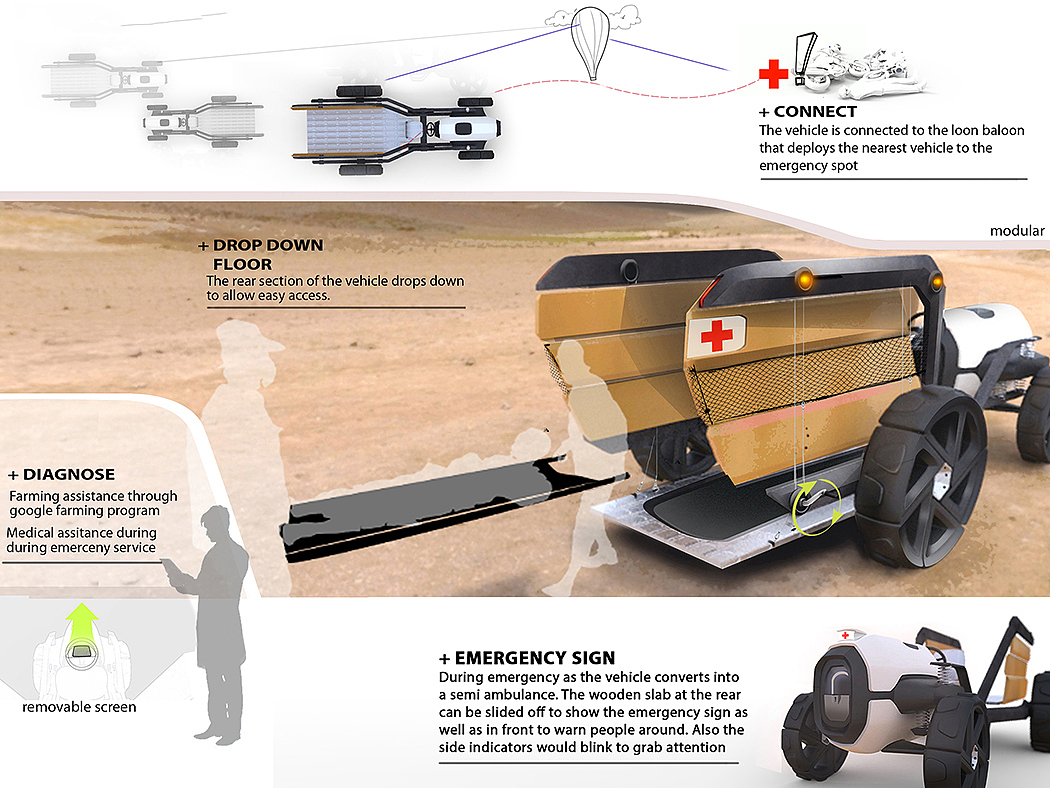 + CONNECT
The vehicle is connected to the loon baloon that deploys the nearest vehicle to the emergency spot

modular

+ DROP DOWN FLOOR
The rear section of the vehicle drops down to allow easy access.

+ DIAGNOSE
Farming assistance through google farming program
Medical assitance during during emerceny service

removable screen

+ EMERGENCY SIGN
During emergency as the vehicle converts into a semi ambulance. The wooden slab at the rear can be slided off to show the emergency sign as well as in front to warn people around. Also the side indicators would blink to grab attention