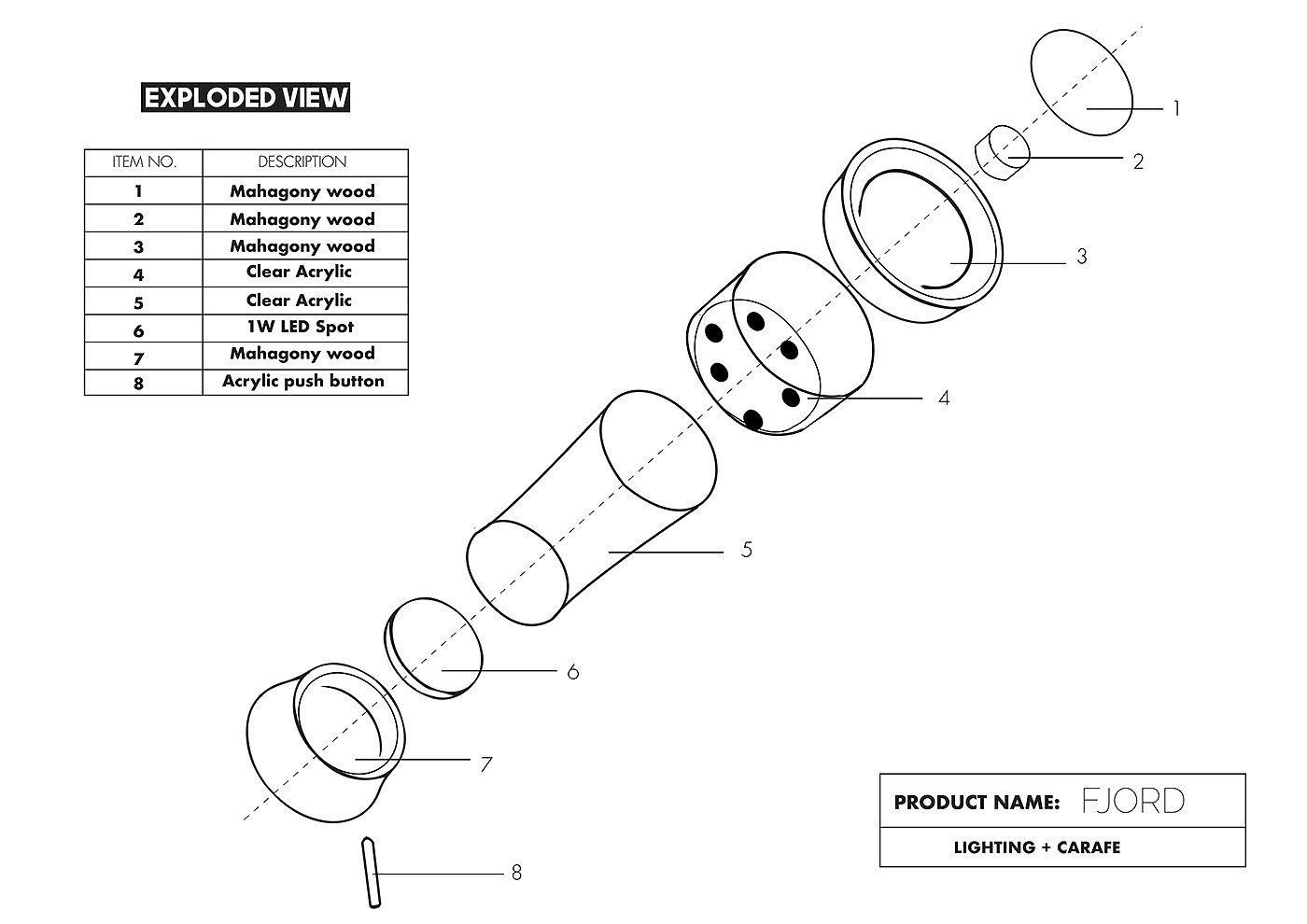 EXPLODED VIEW

| ITEM NO. | DESCRIPTION |
|---|---|
| 1 | Mahagony wood |
| 2 | Mahagony wood |
| 3 | Mahagony wood |
| 4 | Clear Acrylic |
| 5 | Clear Acrylic |
| 6 | 1W LED Spot |
| 7 | Mahagony wood |
| 8 | Acrylic push button |

1

2

3

4

5

6

7

8

PRODUCT NAME: FJORD

LIGHTING + CARAFE