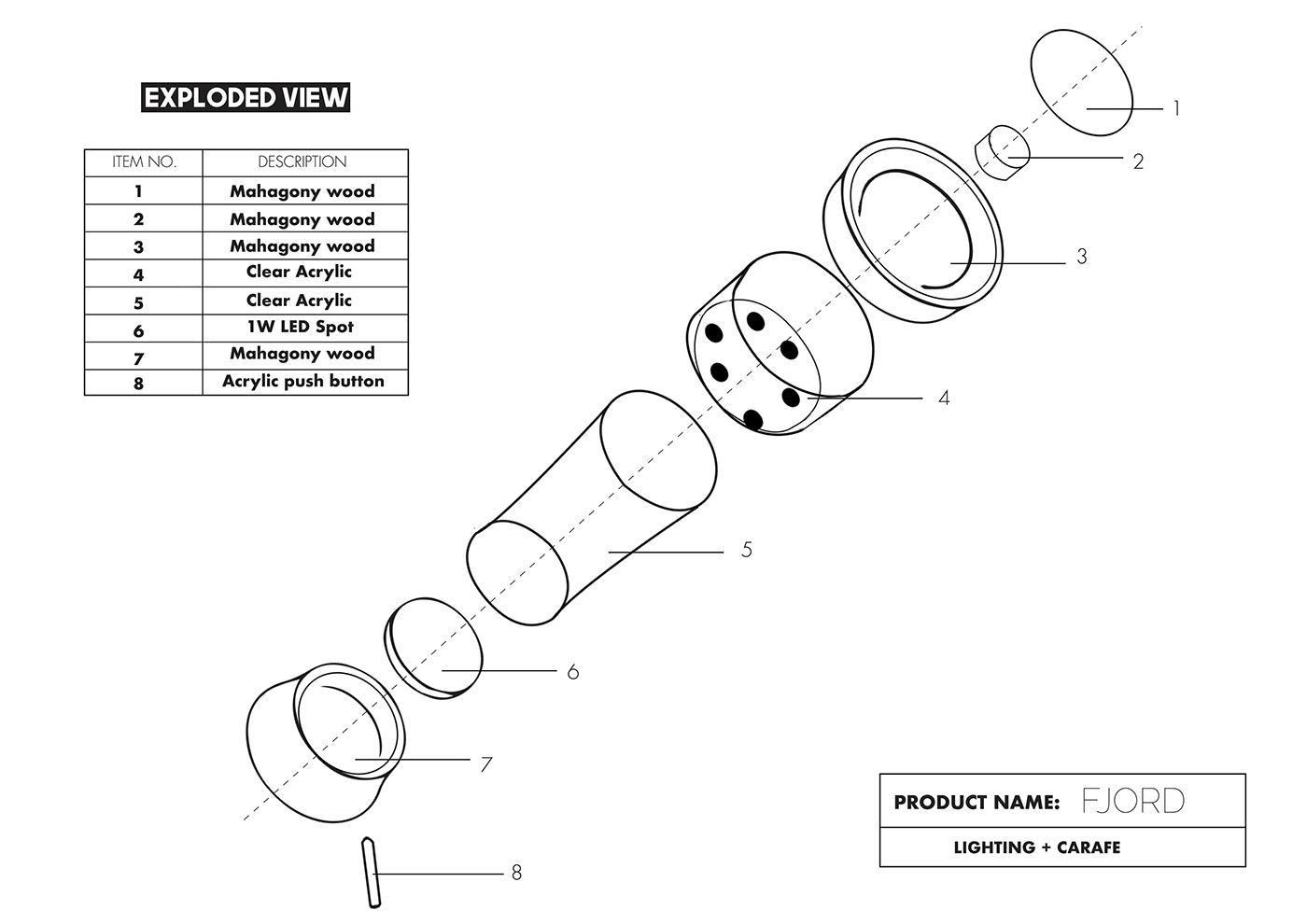 EXPLODED VIEW

| ITEM NO. | DESCRIPTION |
|---|---|
| 1 | Mahagony wood |
| 2 | Mahagony wood |
| 3 | Mahagony wood |
| 4 | Clear Acrylic |
| 5 | Clear Acrylic |
| 6 | 1W LED Spot |
| 7 | Mahagony wood |
| 8 | Acrylic push button |

1

2

3

4

5

6

7

8

PRODUCT NAME: FJORD

LIGHTING + CARAFE