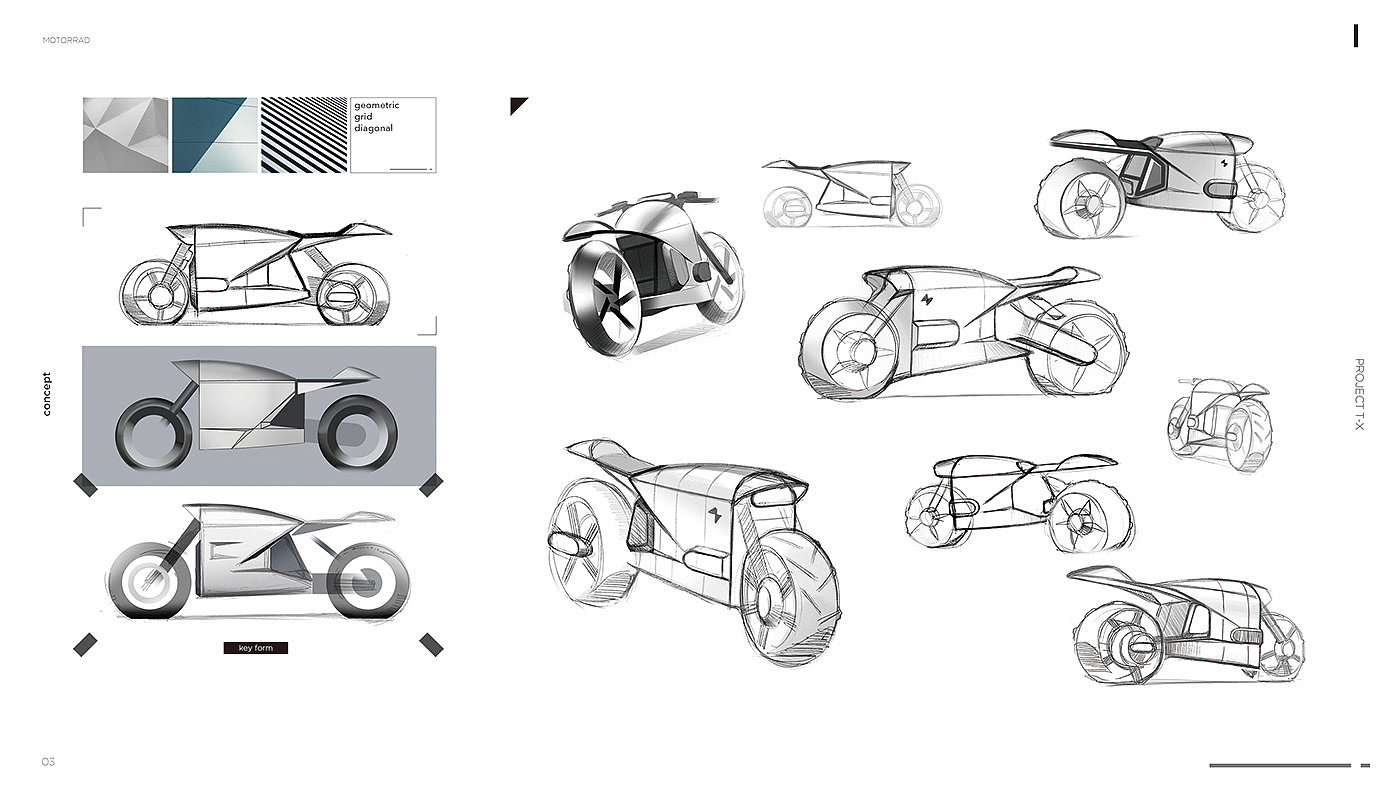 MOTORRAD

geometric
grid
diagonal

concept

key form

PROJECT T-X

03