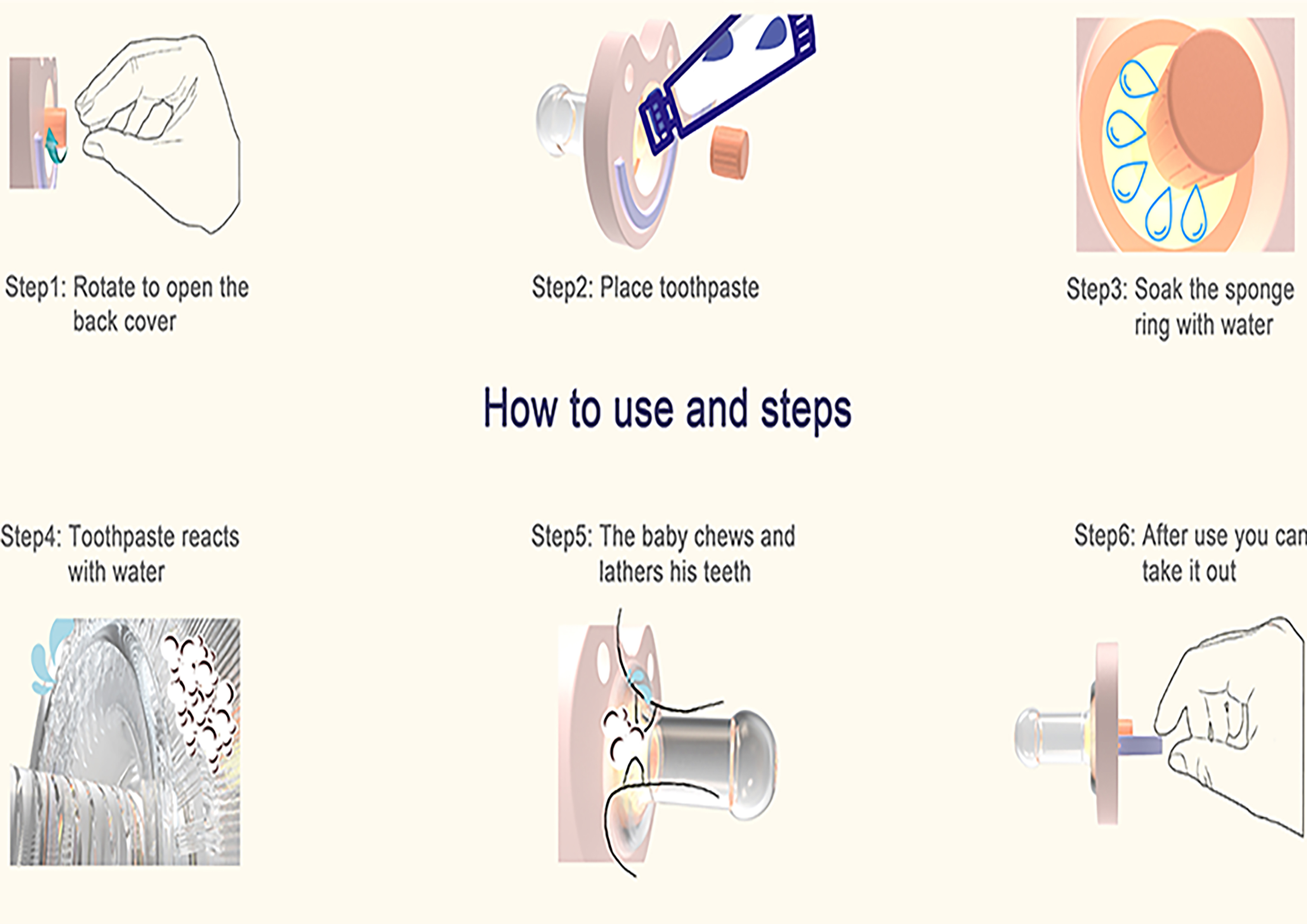 Step1: Rotate to open the back cover

Step2: Place toothpaste

Step3: Soak the sponge ring with water

How to use and steps

Step4: Toothpaste reacts with water

Step5: The baby chews and lathers his teeth

Step6: After use you can take it out