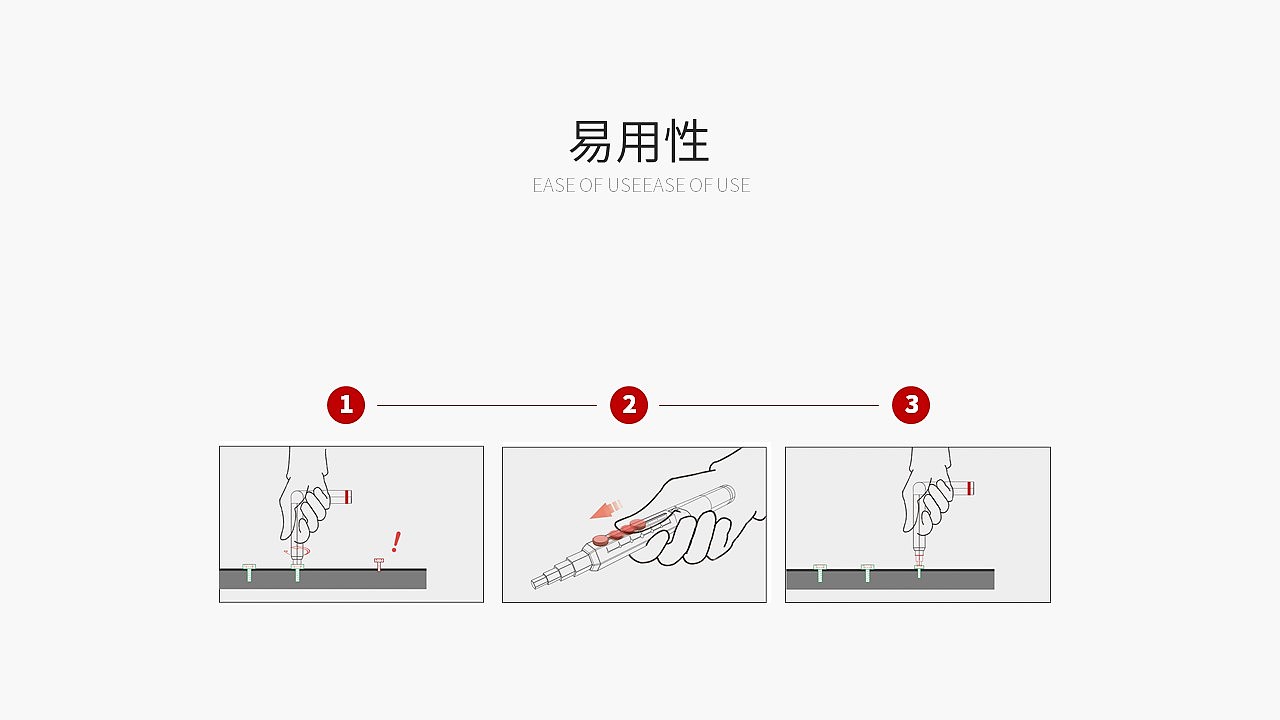 易用性

EASE OF USEEASE OF USE

1

2

3

!