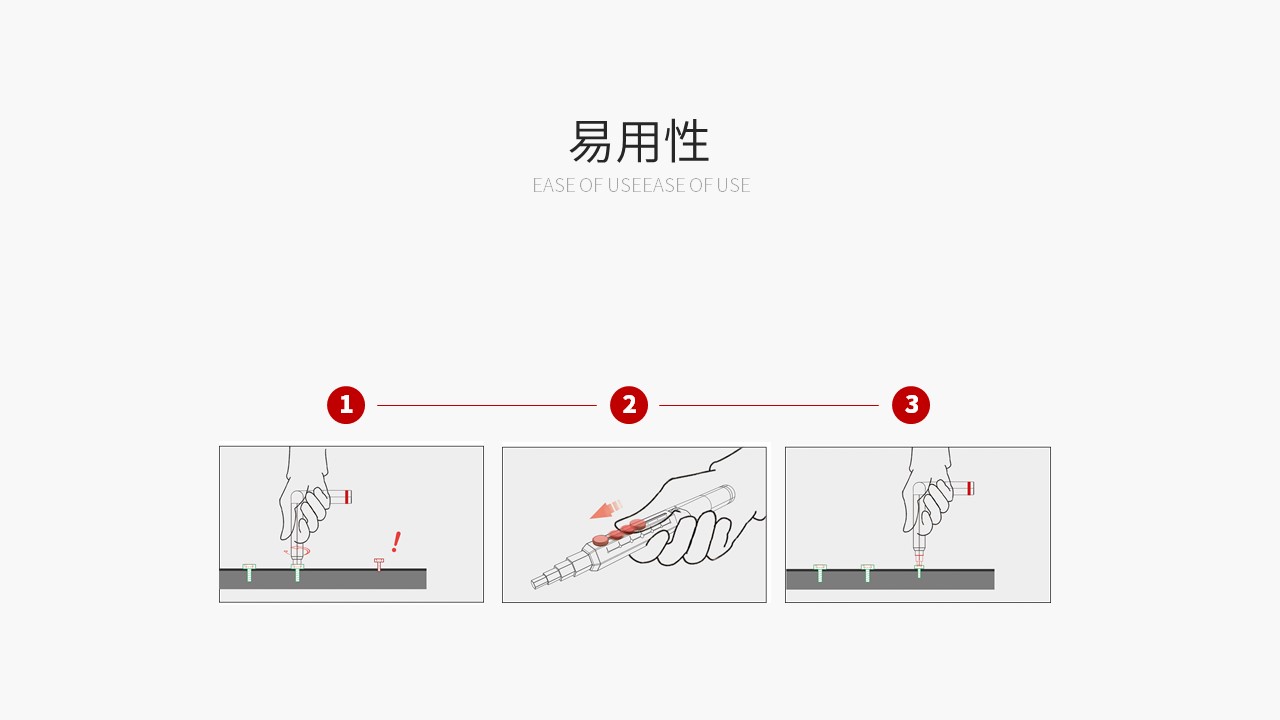 易用性
EASE OF USEEASE OF USE

1

2

3

!