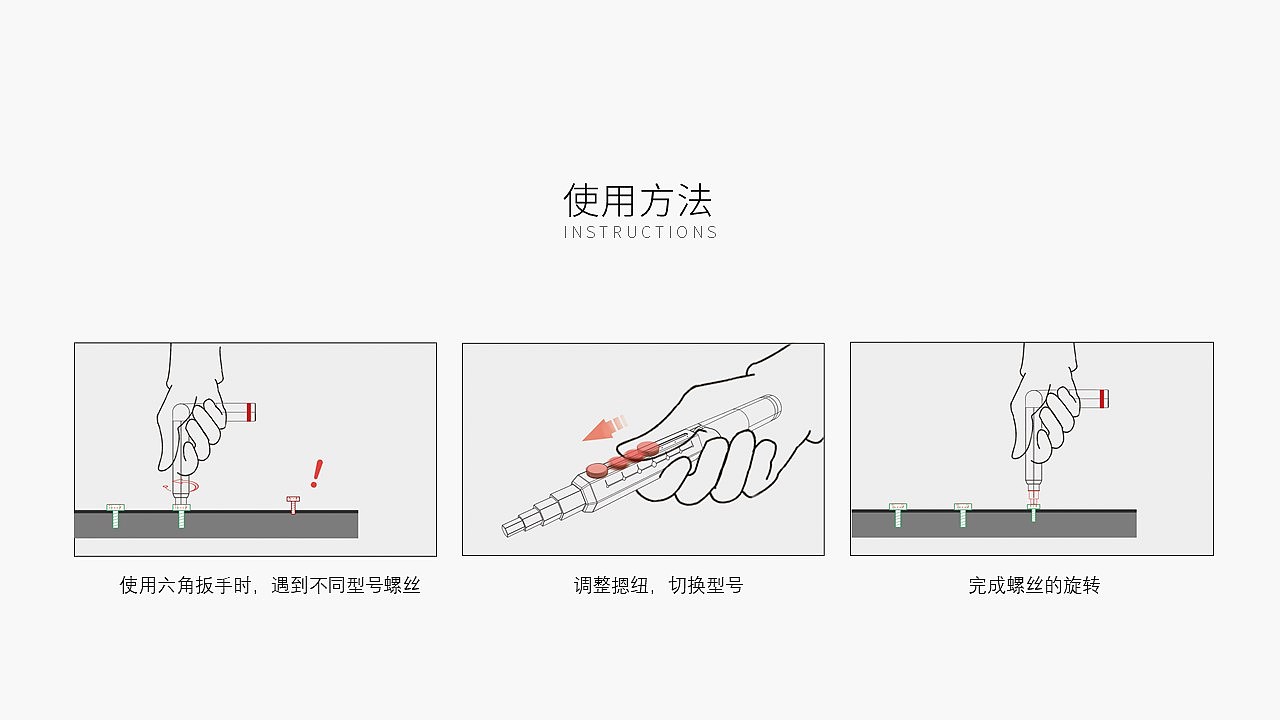 使用方法
INSTRUCTIONS

!

使用六角扳手时，遇到不同型号螺丝

调整摁纽，切换型号

完成螺丝的旋转