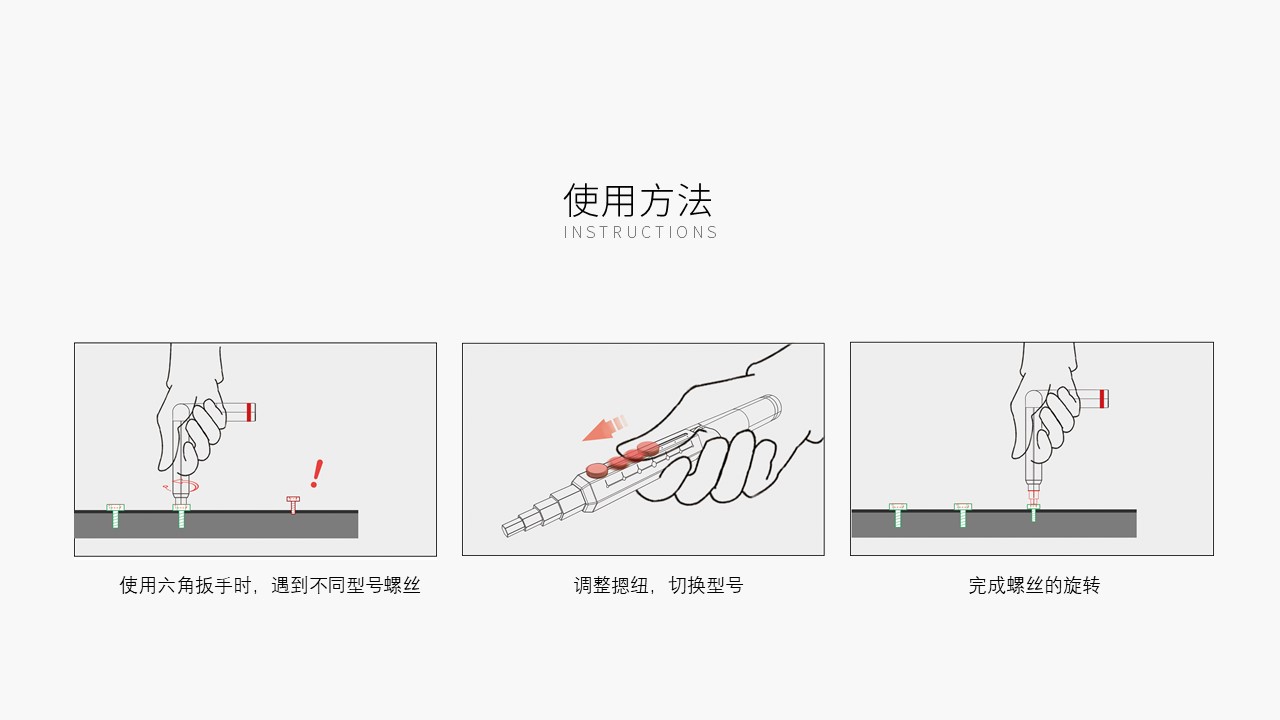 使用方法
INSTRUCTIONS

使用六角扳手时，遇到不同型号螺丝

调整摁纽，切换型号

完成螺丝的旋转