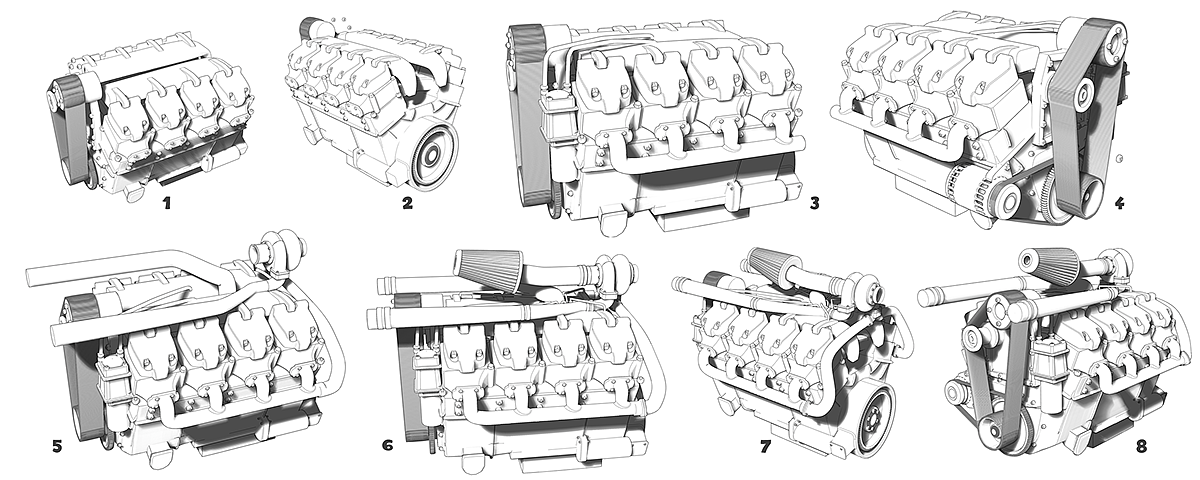 1
2
3
4
5
6
7
8