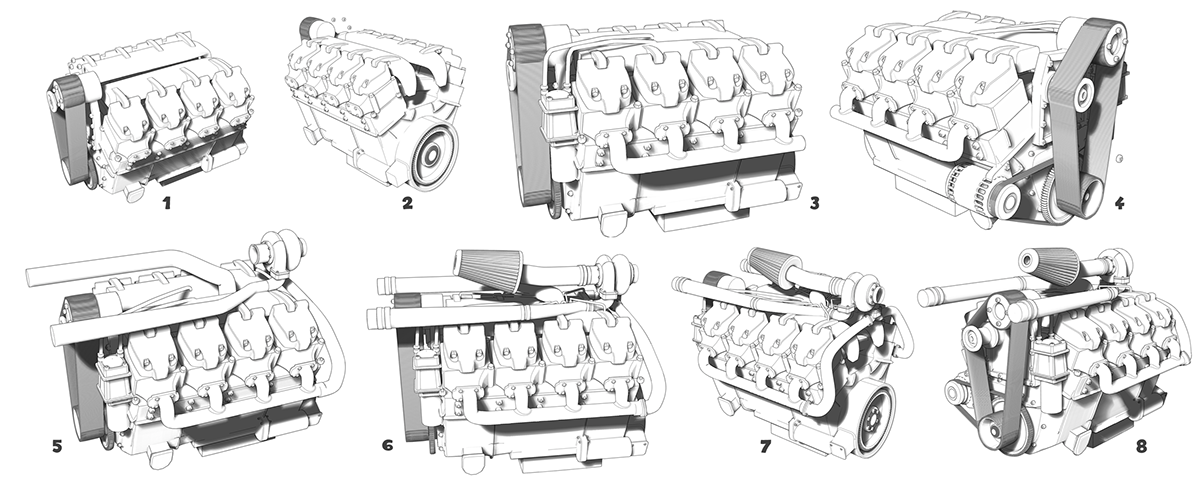 1

2

3

4

5

6

7

8